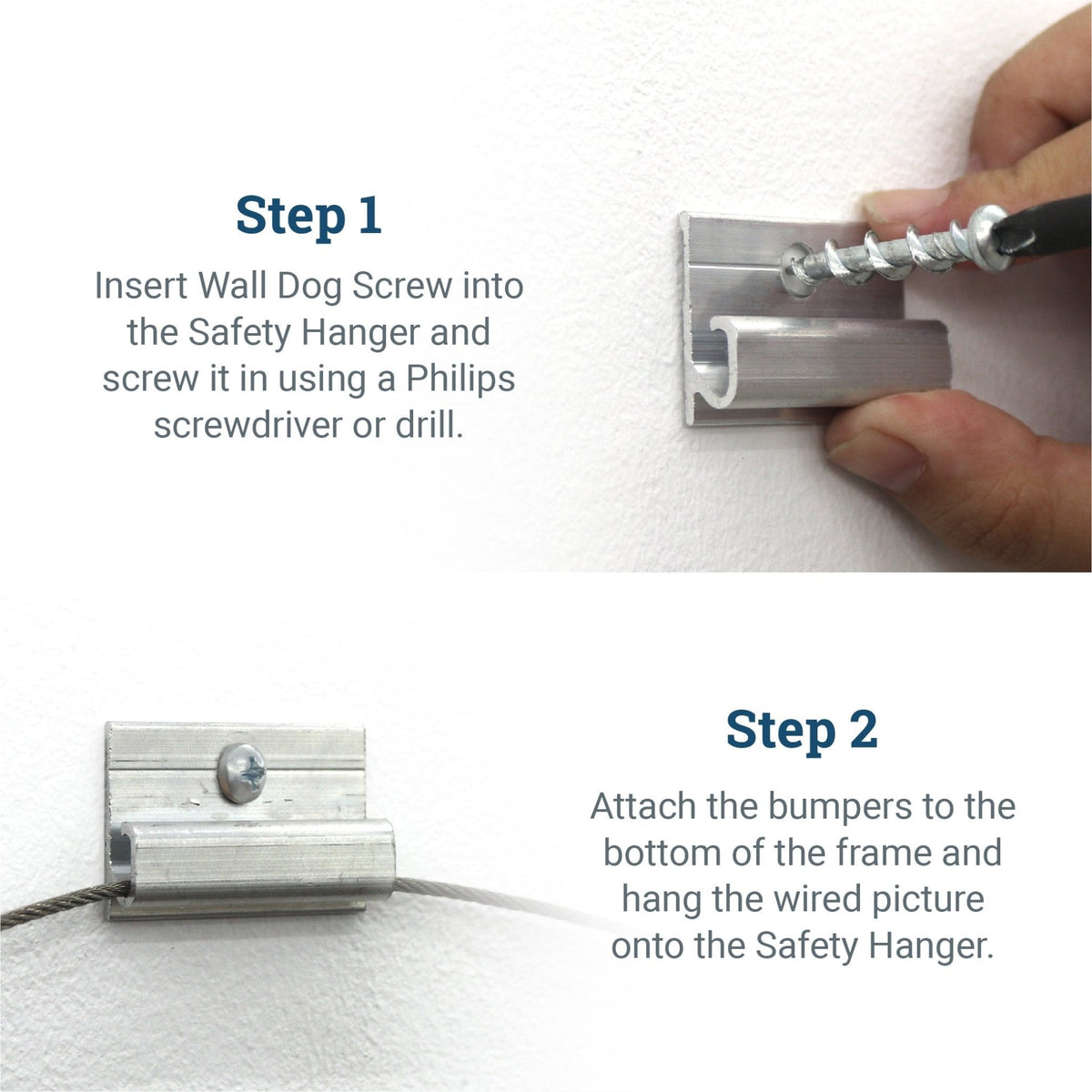 Step 1

Insert Wall Dog Screw into the Safety Hanger and screw it in using a Philips screwdriver or drill.

Step 2

Attach the bumpers to the bottom of the frame and hang the wired picture onto the Safety Hanger.