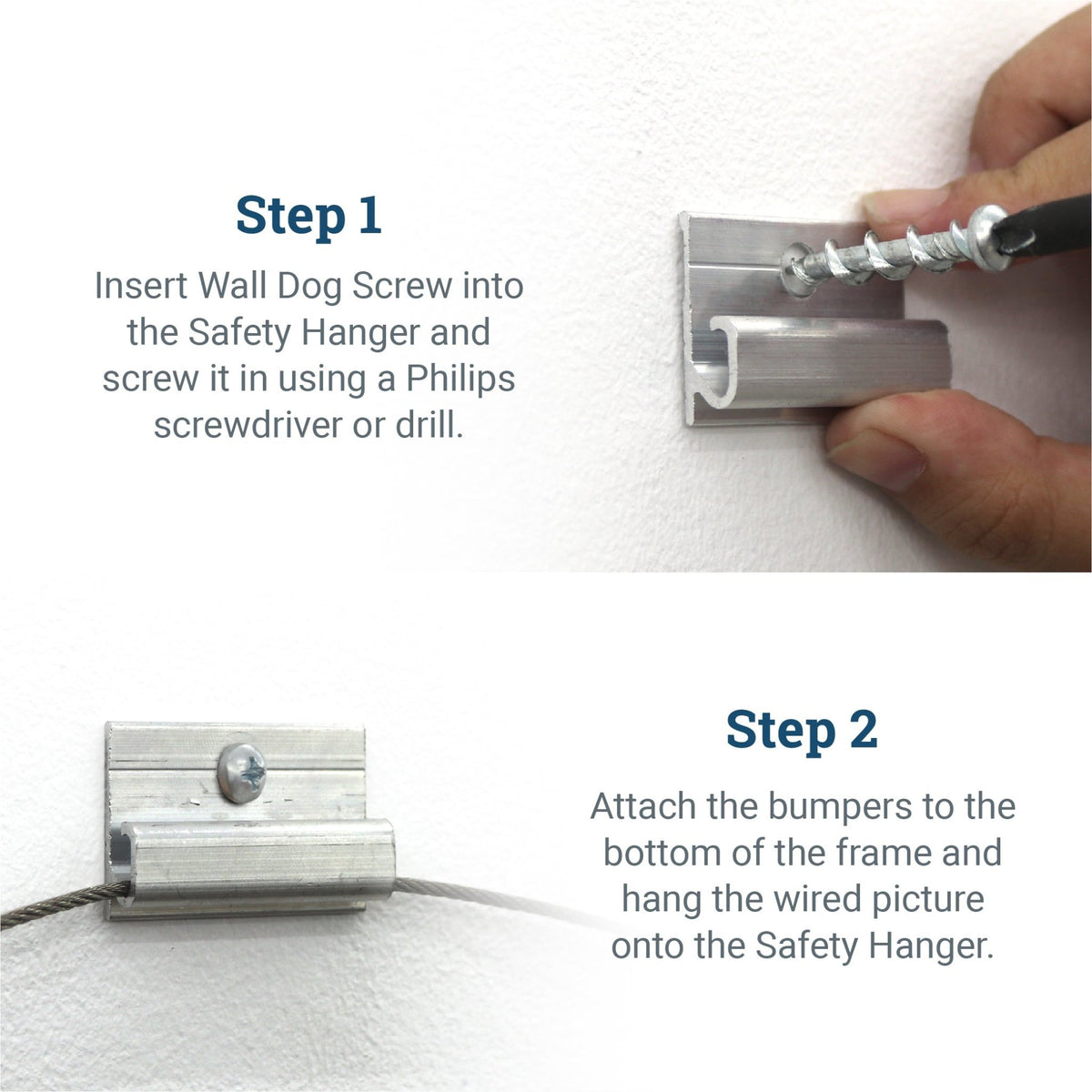 Step 1

Insert Wall Dog Screw into the Safety Hanger and screw it in using a Philips screwdriver or drill.

Step 2

Attach the bumpers to the bottom of the frame and hang the wired picture onto the Safety Hanger.