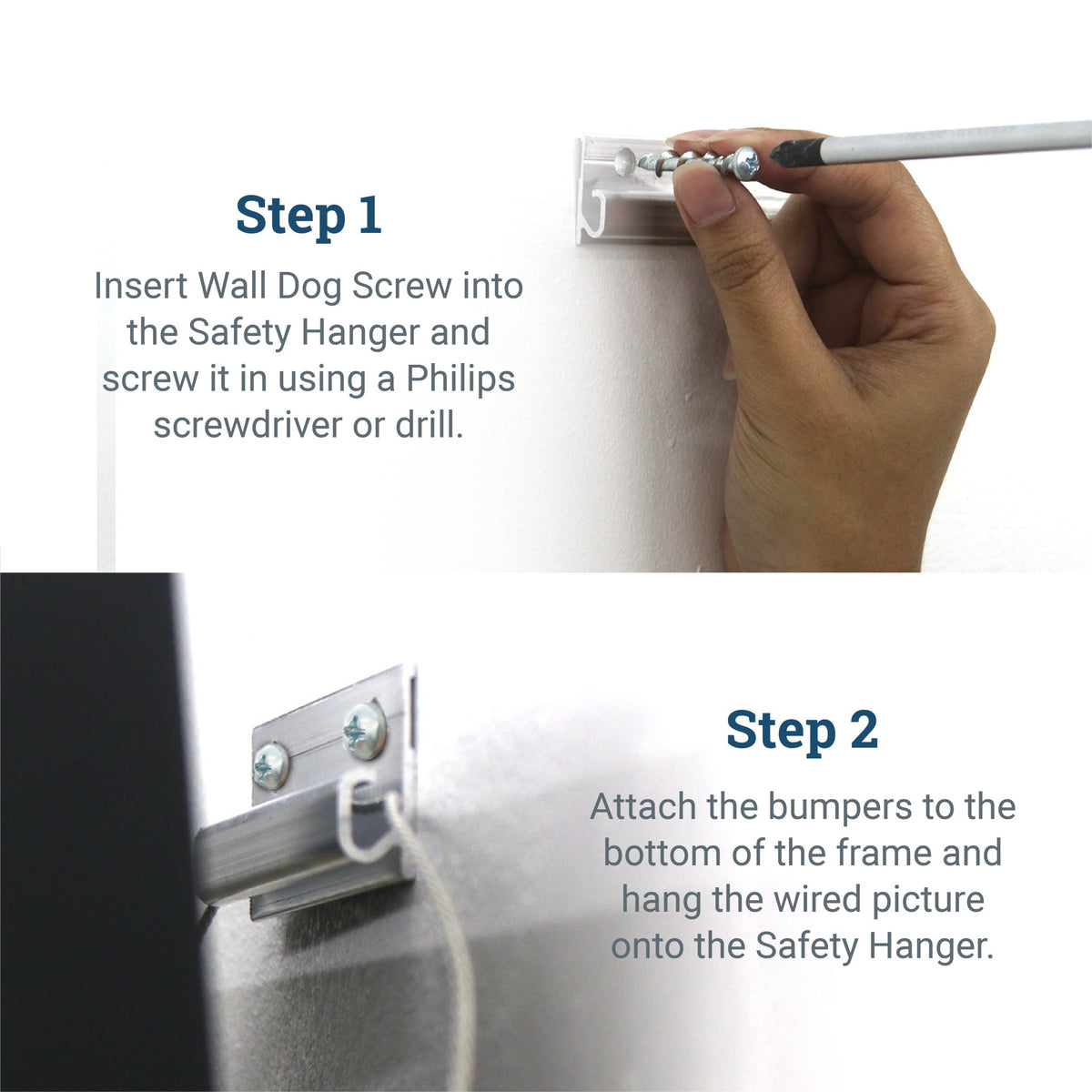 Step 1

Insert Wall Dog Screw into the Safety Hanger and screw it in using a Philips screwdriver or drill.

Step 2

Attach the bumpers to the bottom of the frame and hang the wired picture onto the Safety Hanger.