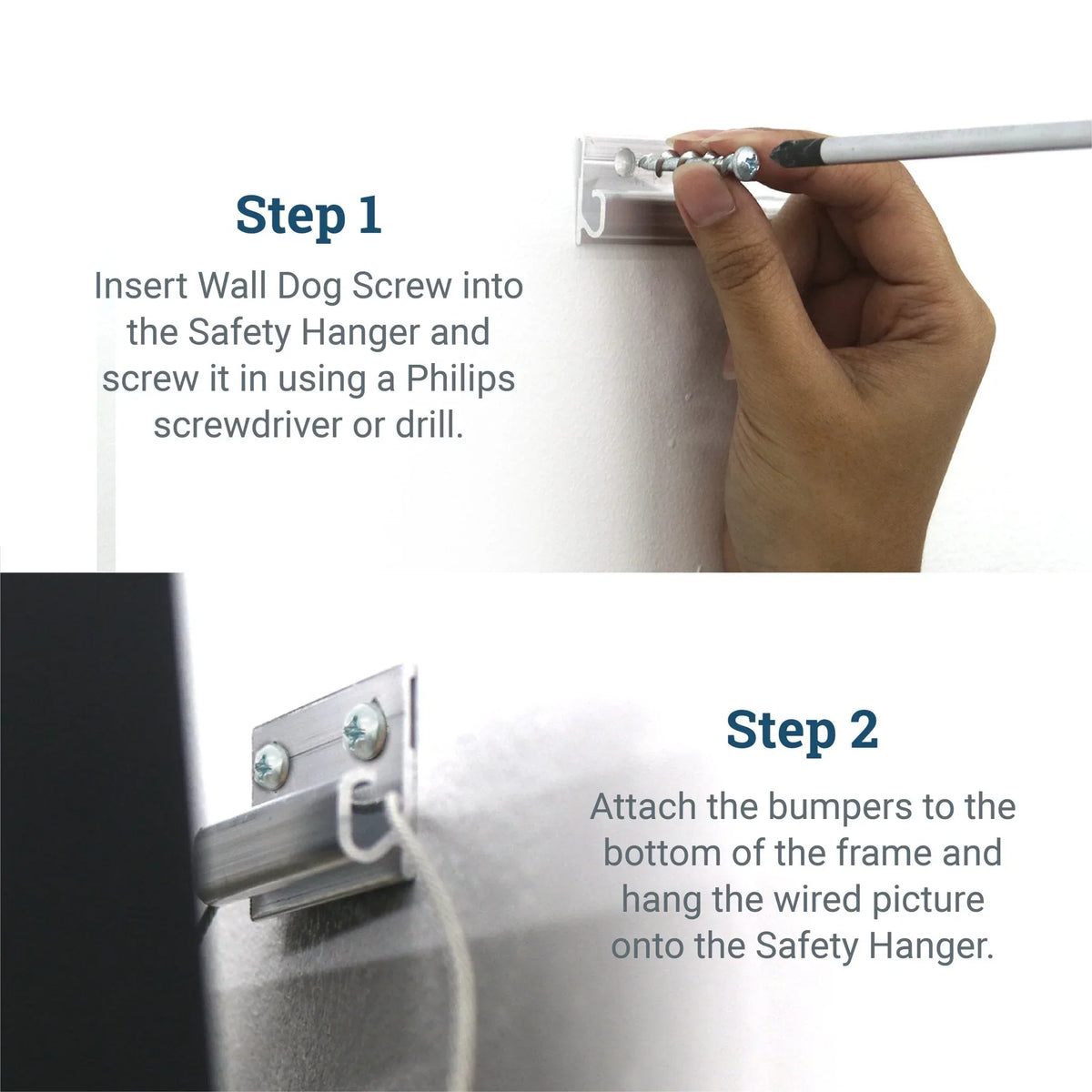 Step 1

Insert Wall Dog Screw into the Safety Hanger and screw it in using a Philips screwdriver or drill.

Step 2

Attach the bumpers to the bottom of the frame and hang the wired picture onto the Safety Hanger.