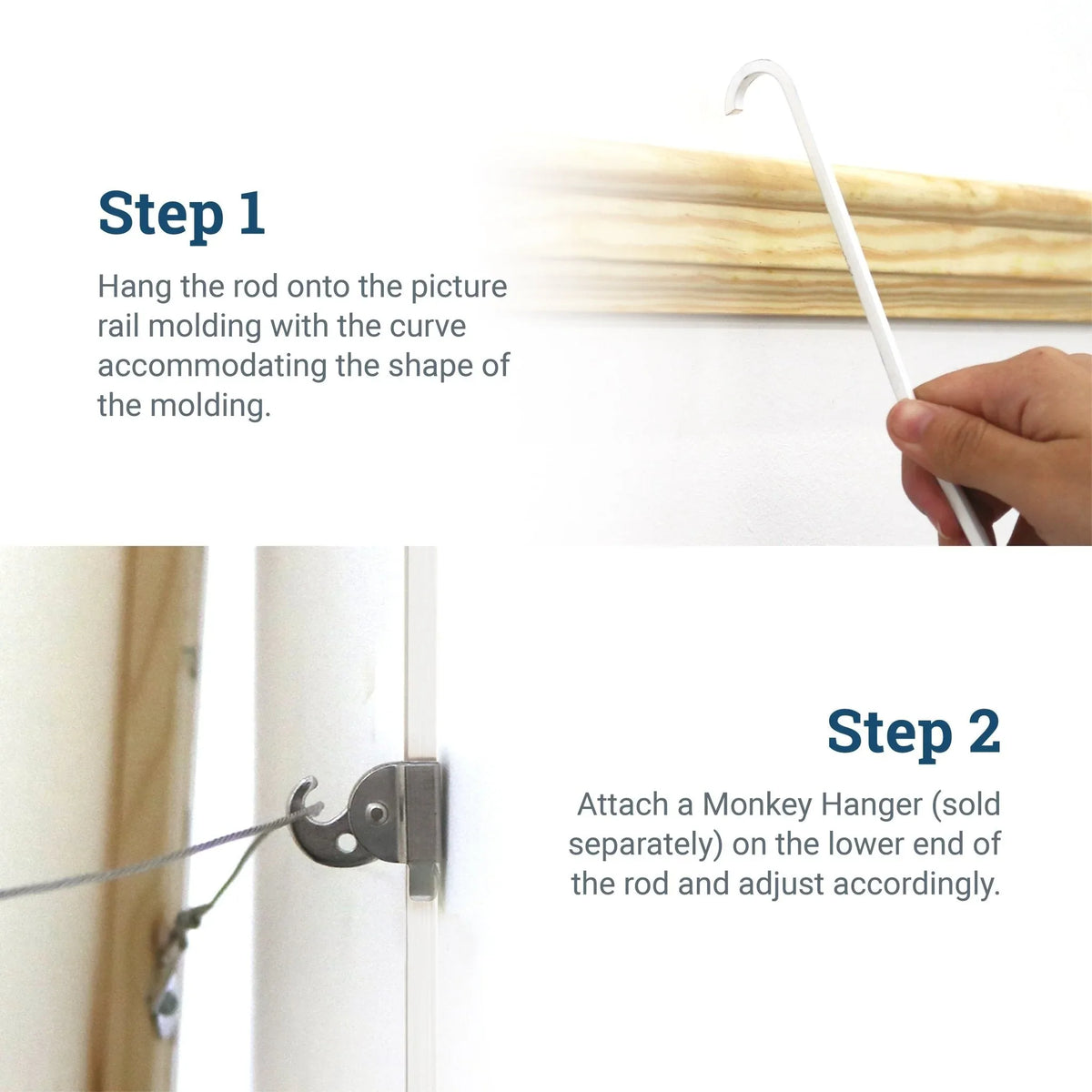 Step 1

Hang the rod onto the picture rail molding with the curve accommodating the shape of the molding.

Step 2

Attach a Monkey Hanger (sold separately) on the lower end of the rod and adjust accordingly.