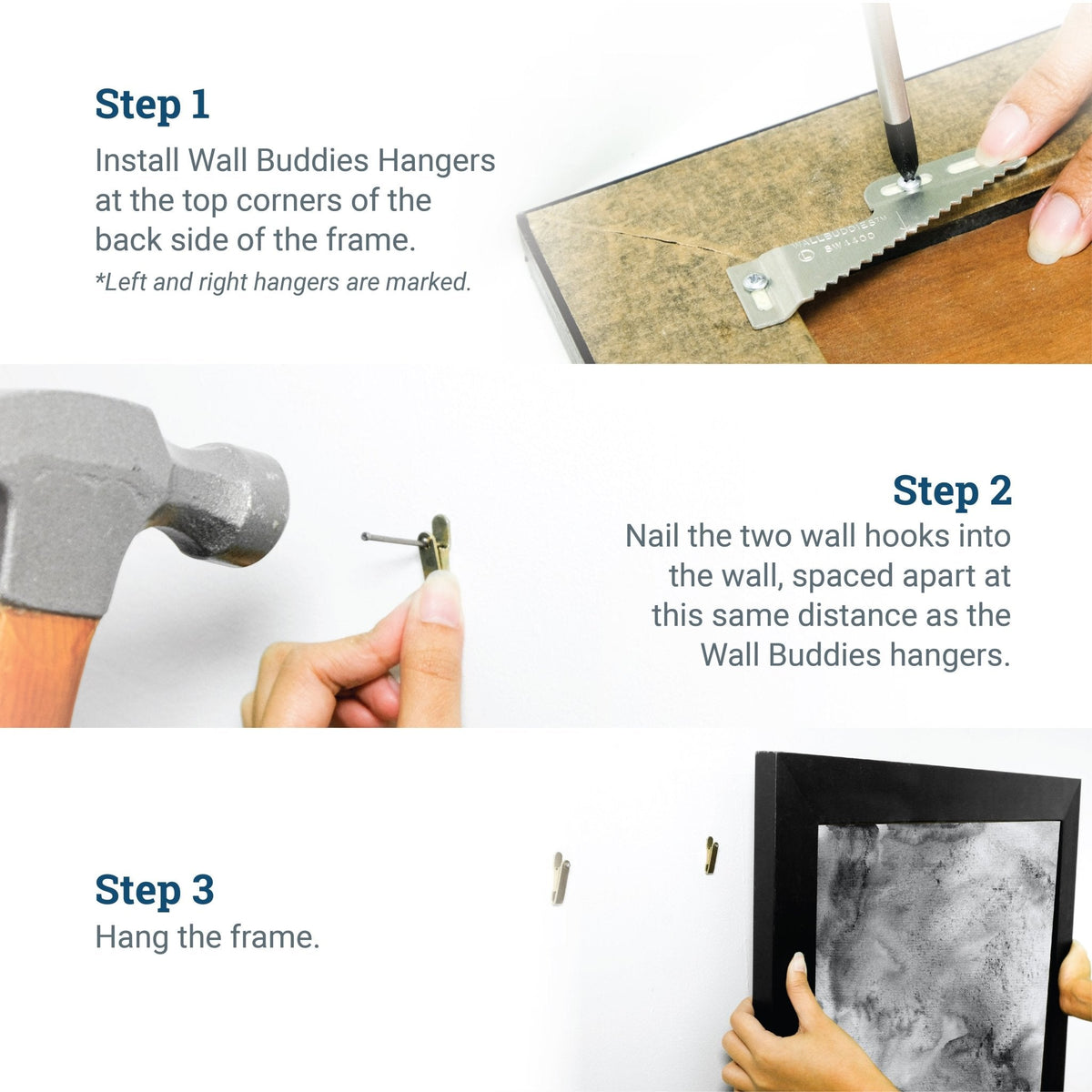 Step 1
Install Wall Buddies Hangers at the top corners of the back side of the frame.
*Left and right hangers are marked.

WALLBUDDIES™
BW1400

Step 2
Nail the two wall hooks into the wall, spaced apart at this same distance as the Wall Buddies hangers.

Step 3
Hang the frame.