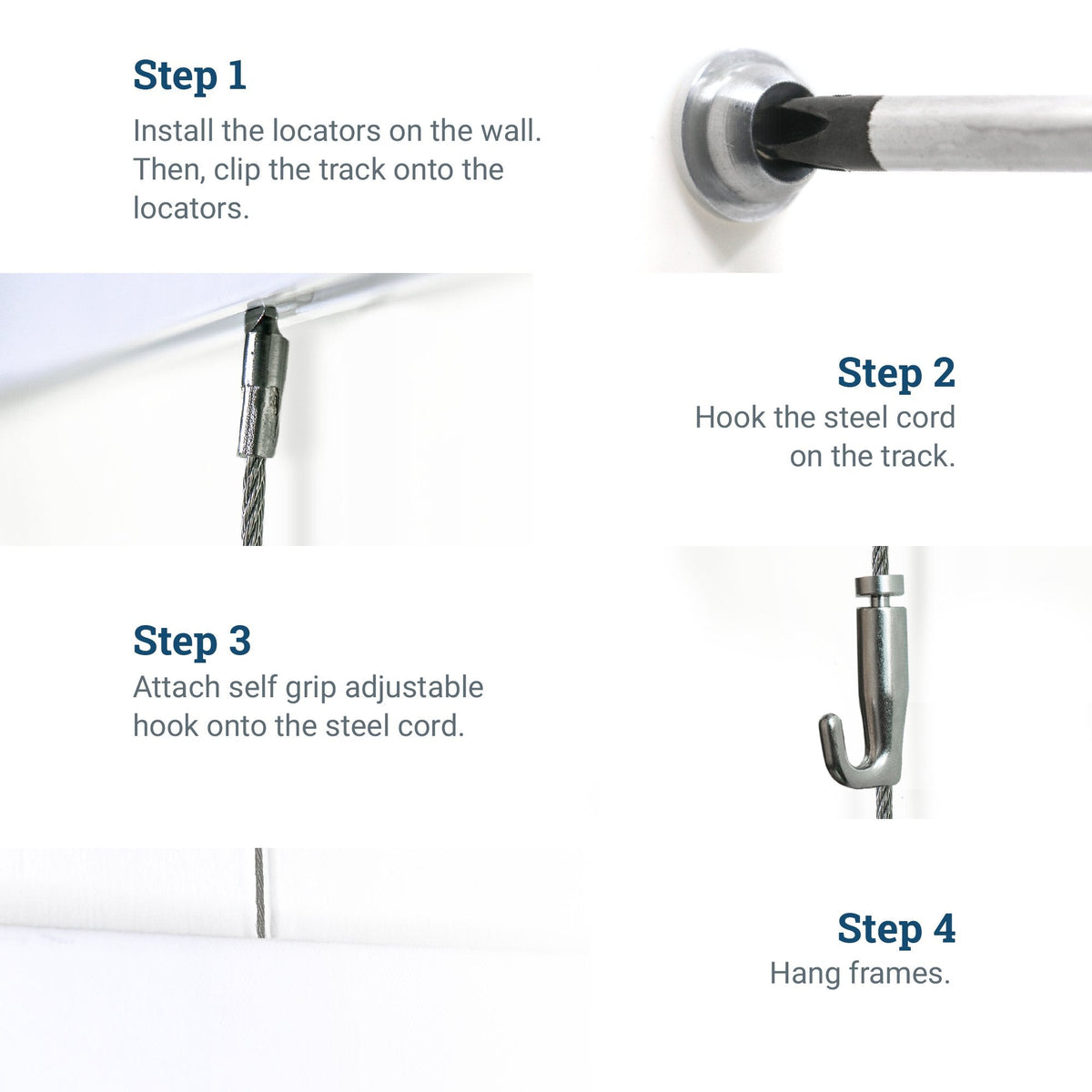 Step 1
Install the locators on the wall. Then, clip the track onto the locators.

Step 2
Hook the steel cord on the track.

Step 3
Attach self grip adjustable hook onto the steel cord.

Step 4
Hang frames.