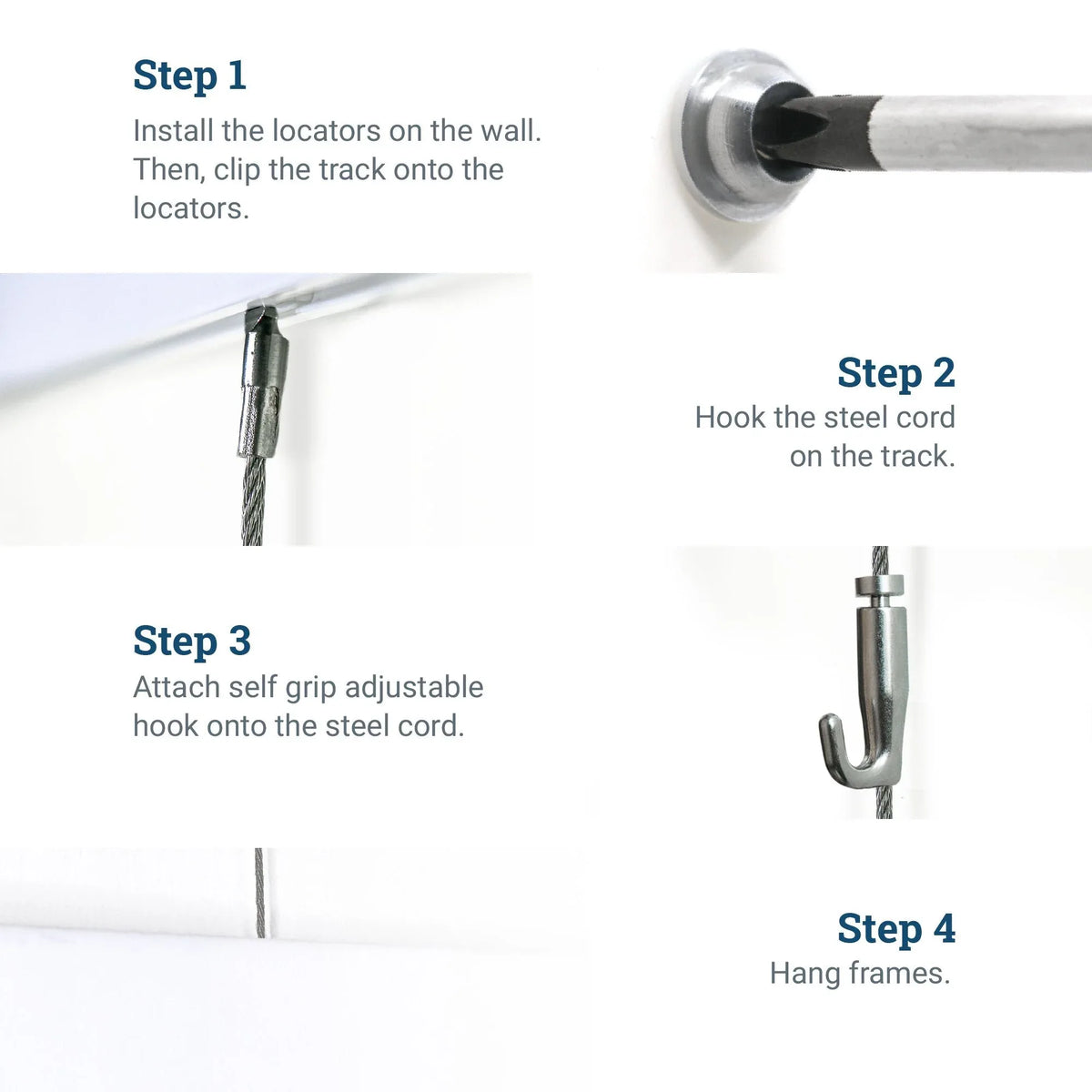 Step 1
Install the locators on the wall. Then, clip the track onto the locators.

Step 2
Hook the steel cord on the track.

Step 3
Attach self grip adjustable hook onto the steel cord.

Step 4
Hang frames.