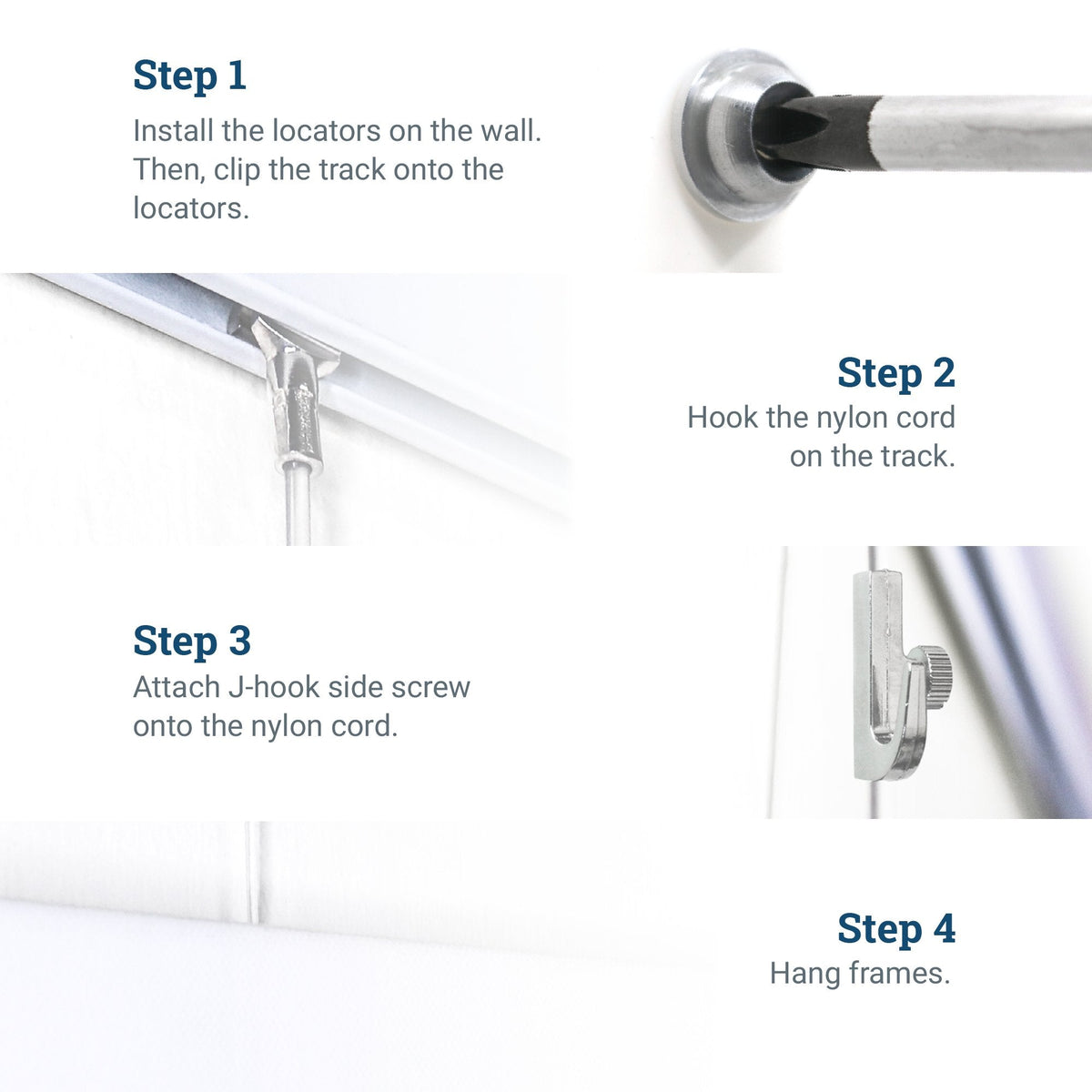 Step 1
Install the locators on the wall. Then, clip the track onto the locators.

Step 2
Hook the nylon cord on the track.

Step 3
Attach J-hook side screw onto the nylon cord.

Step 4
Hang frames.