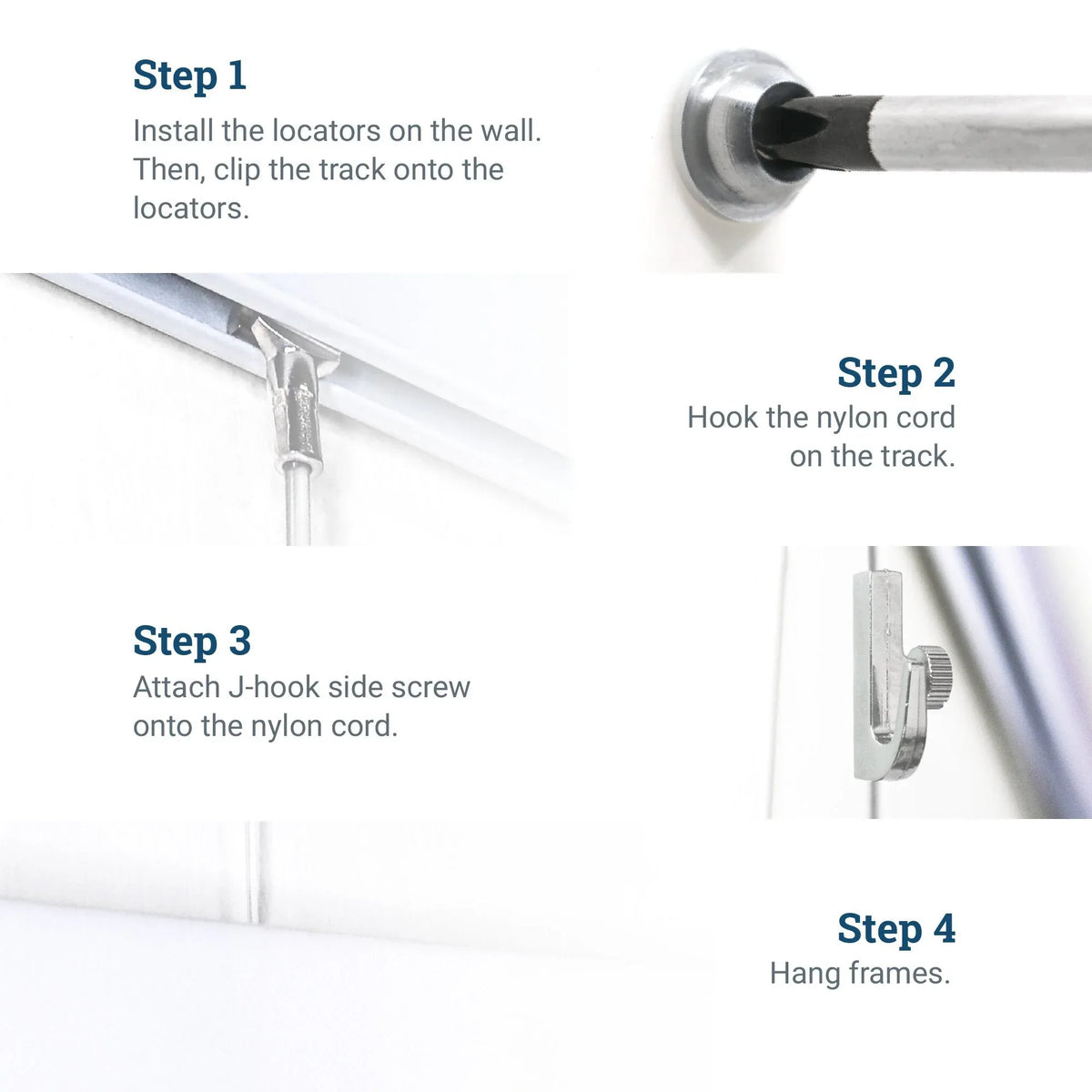 Step 1
Install the locators on the wall. Then, clip the track onto the locators.

Step 2
Hook the nylon cord on the track.

Step 3
Attach J-hook side screw onto the nylon cord.

Step 4
Hang frames.