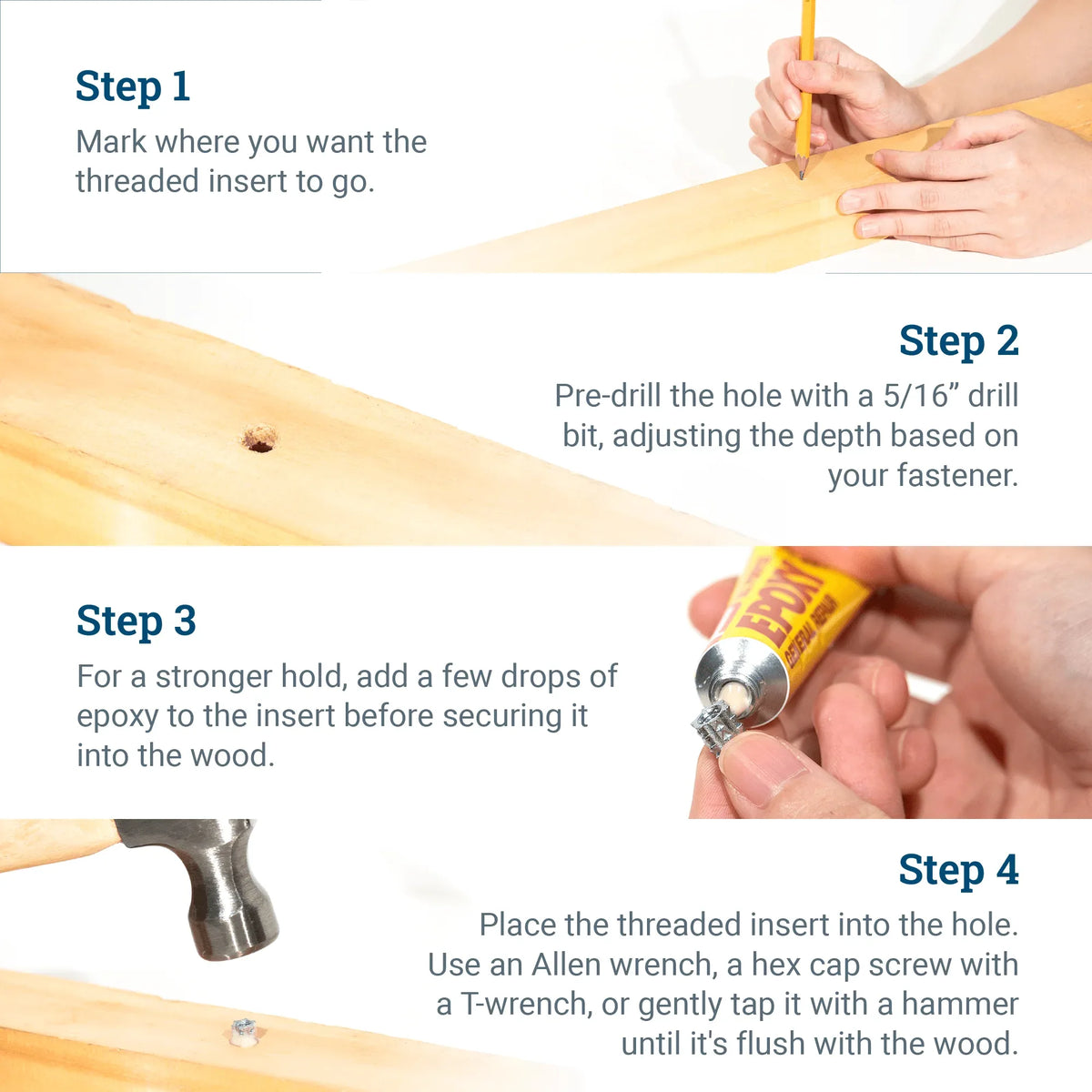 Step 1
Mark where you want the threaded insert to go.

Step 2
Pre-drill the hole with a 5/16” drill bit, adjusting the depth based on your fastener.

Step 3
For a stronger hold, add a few drops of epoxy to the insert before securing it into the wood.

EPOXY
GENERAL REPAIR

Step 4
Place the threaded insert into the hole. Use an Allen wrench, a hex cap screw with a T-wrench, or gently tap it with a hammer until it's flush with the wood.