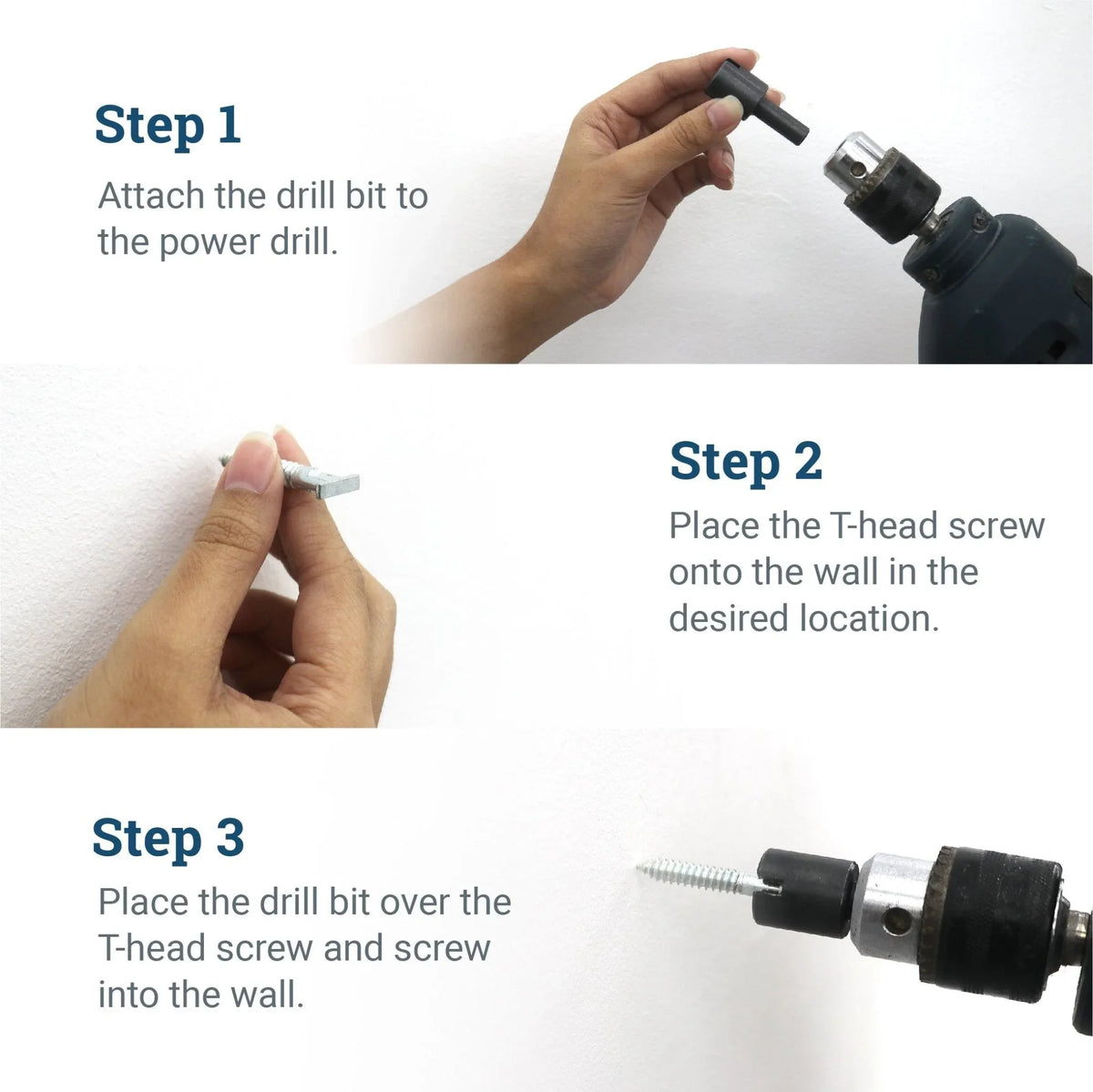 Step 1

Attach the drill bit to the power drill.

Step 2

Place the T-head screw onto the wall in the desired location.

Step 3

Place the drill bit over the T-head screw and screw into the wall.