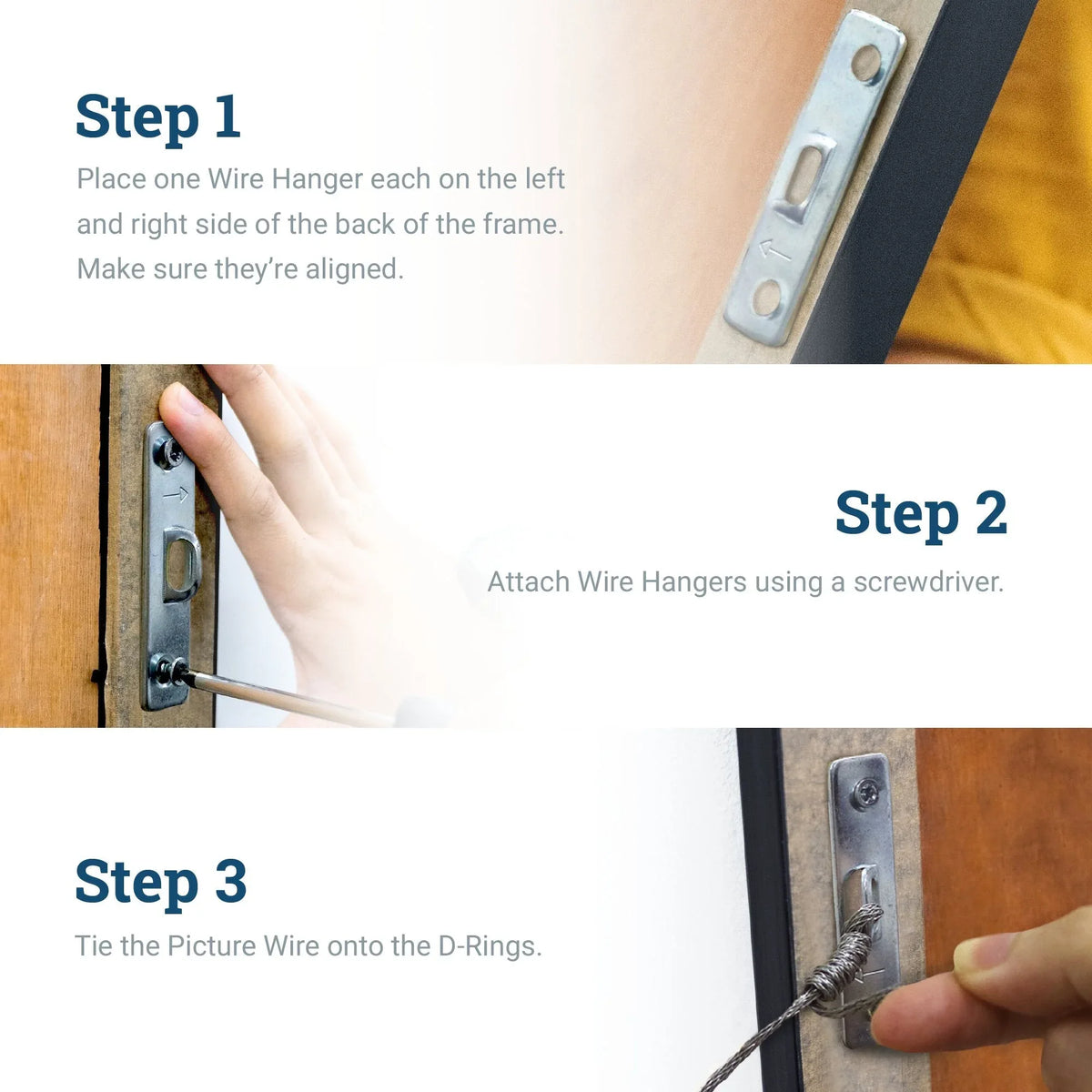 Step 1

Place one Wire Hanger each on the left and right side of the back of the frame. Make sure they're aligned.

Step 2

Attach Wire Hangers using a screwdriver.

Step 3

Tie the Picture Wire onto the D-Rings.