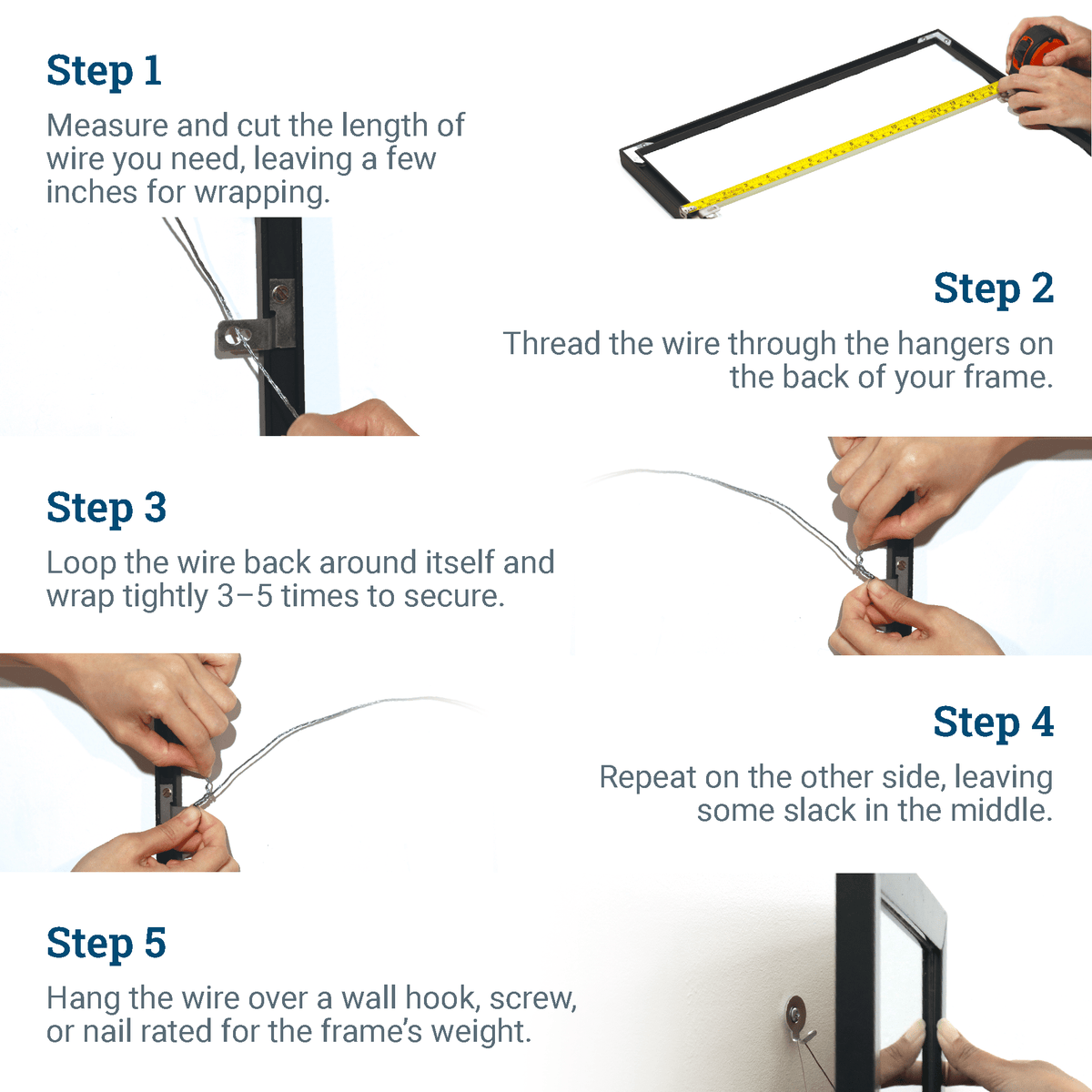 Step 1

Measure and cut the length of wire you need, leaving a few inches for wrapping.

Step 2

Thread the wire through the hangers on the back of your frame.

Step 3

Loop the wire back around itself and wrap tightly 3–5 times to secure.

Step 4

Repeat on the other side, leaving some slack in the middle.

Step 5

Hang the wire over a wall hook, screw, or nail rated for the frame's weight.