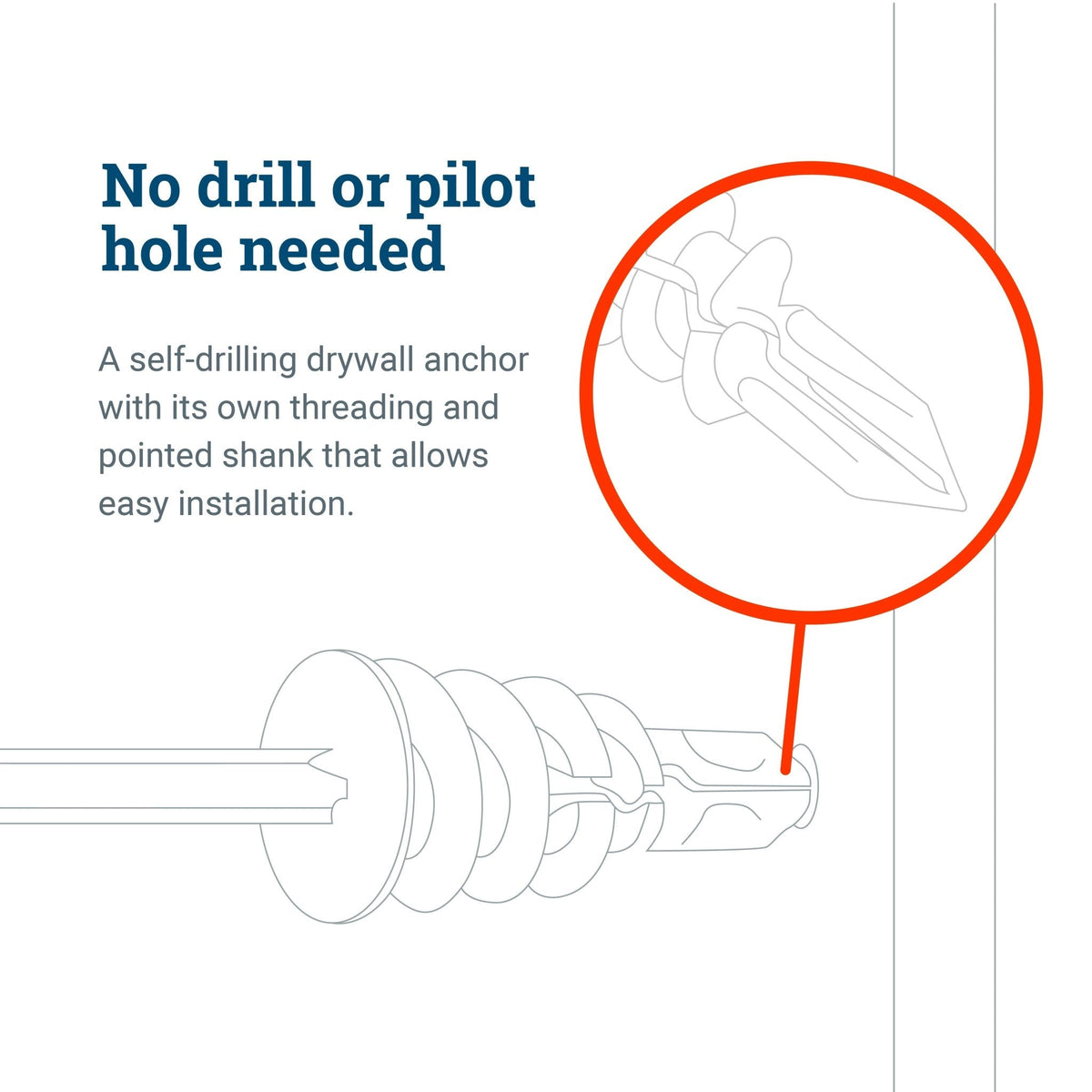 No drill or pilot hole needed

A self-drilling drywall anchor with its own threading and pointed shank that allows easy installation.