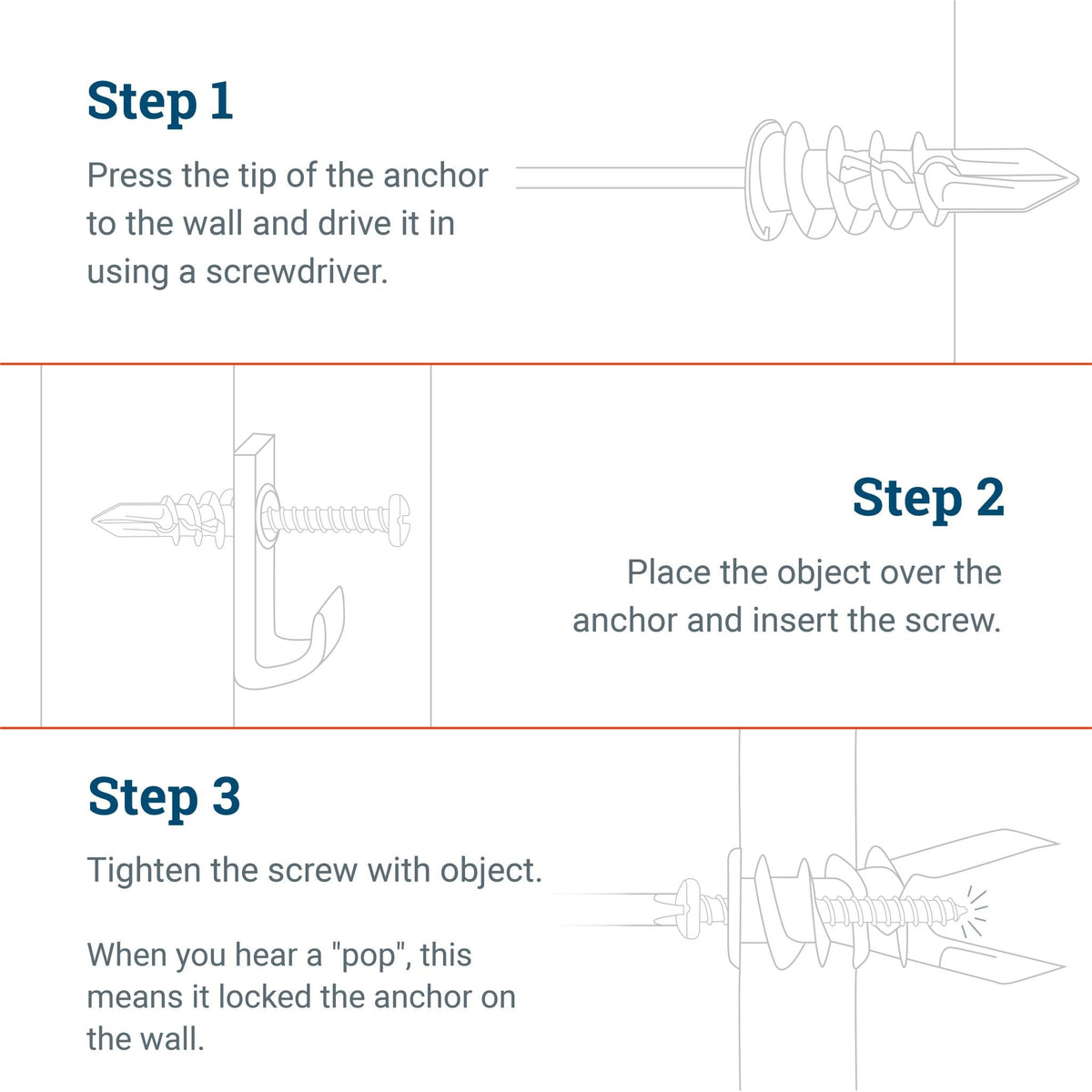 Step 1

Press the tip of the anchor to the wall and drive it in using a screwdriver.

Step 2

Place the object over the anchor and insert the screw.

Step 3

Tighten the screw with object.

When you hear a "pop", this means it locked the anchor on the wall.