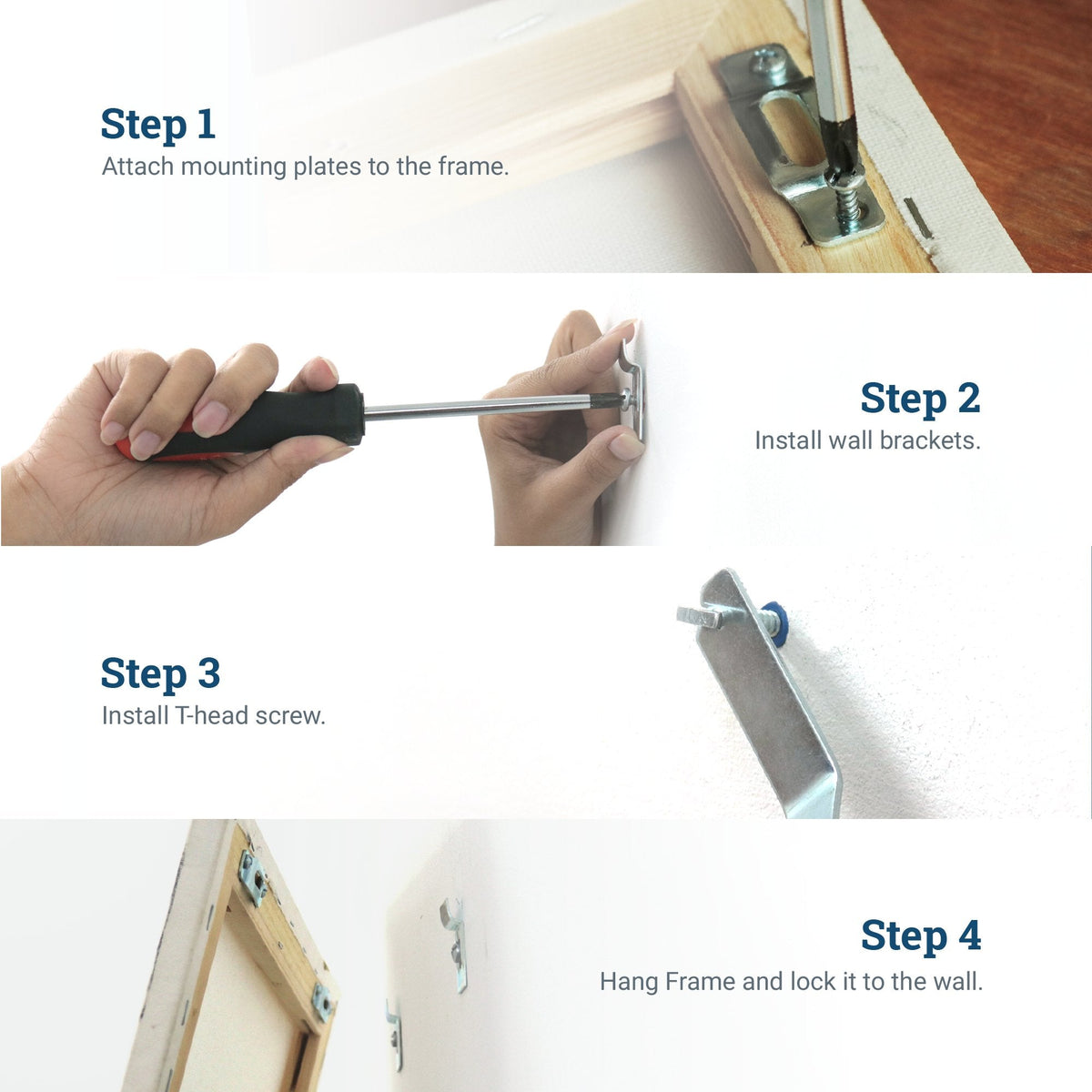 Step 1
Attach mounting plates to the frame.

Step 2
Install wall brackets.

Step 3
Install T-head screw.

Step 4
Hang Frame and lock it to the wall.