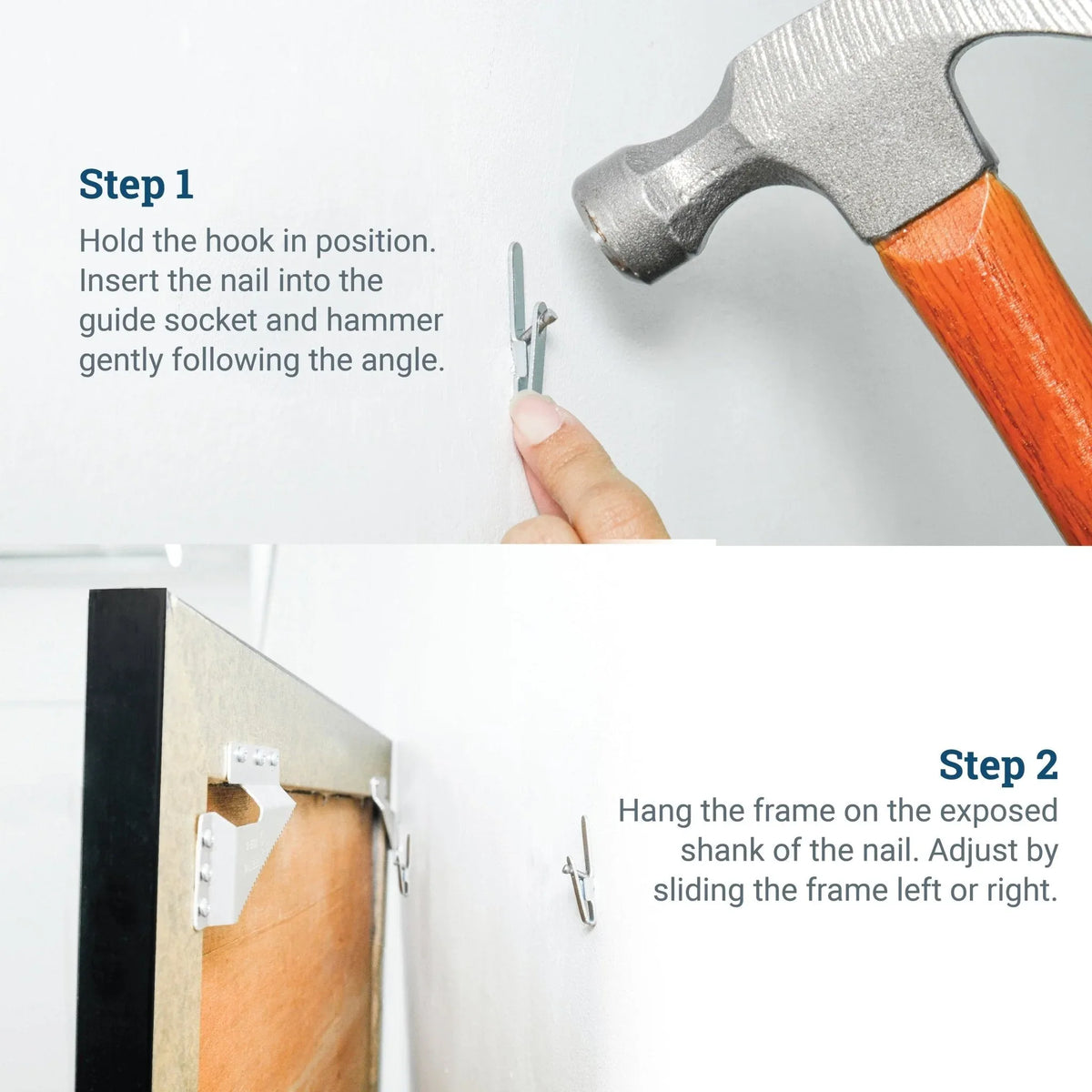 Step 1

Hold the hook in position. Insert the nail into the guide socket and hammer gently following the angle.

Step 2

Hang the frame on the exposed shank of the nail. Adjust by sliding the frame left or right.