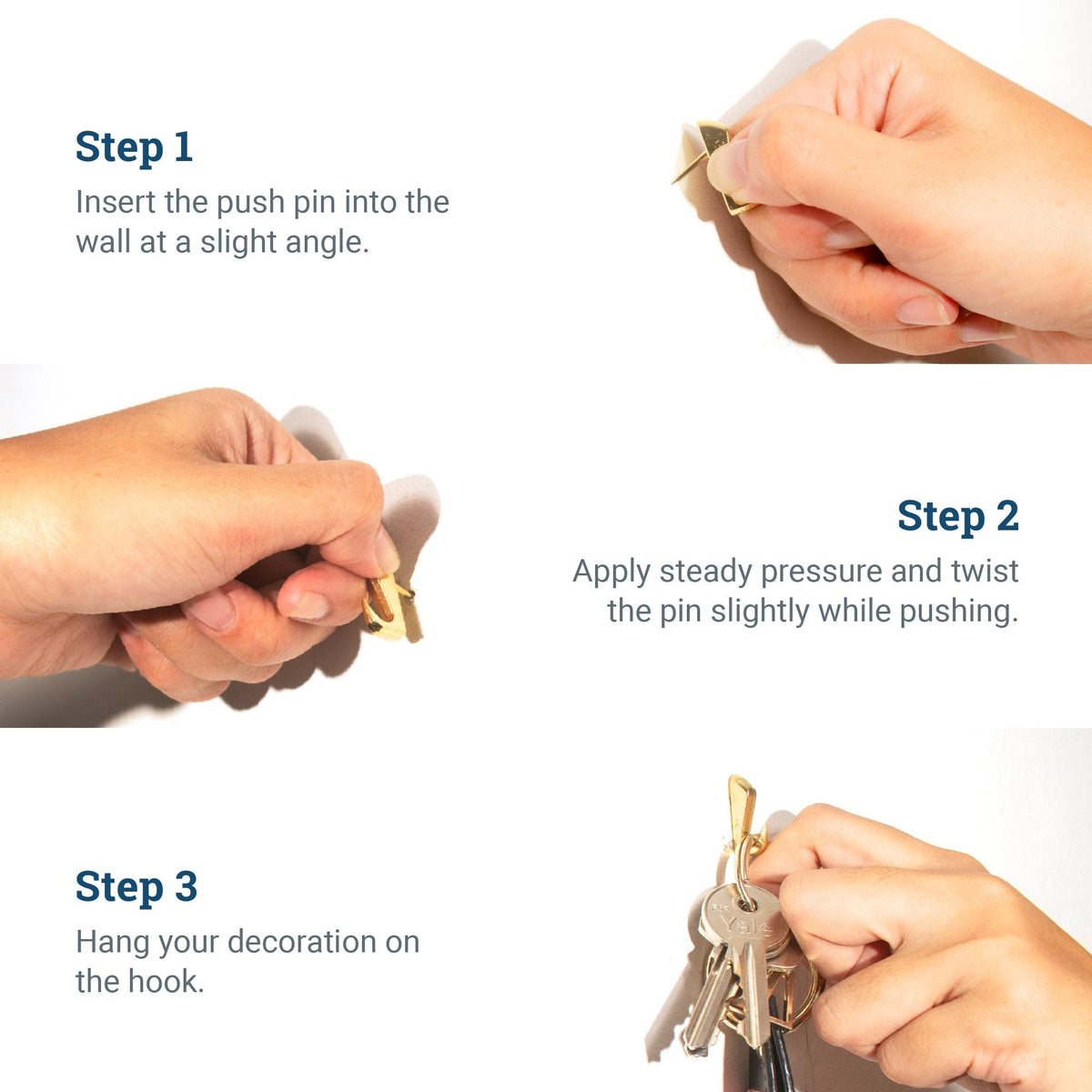 Step 1
Insert the push pin into the wall at a slight angle.

Step 2
Apply steady pressure and twist the pin slightly while pushing.

Step 3
Hang your decoration on the hook.

Yale