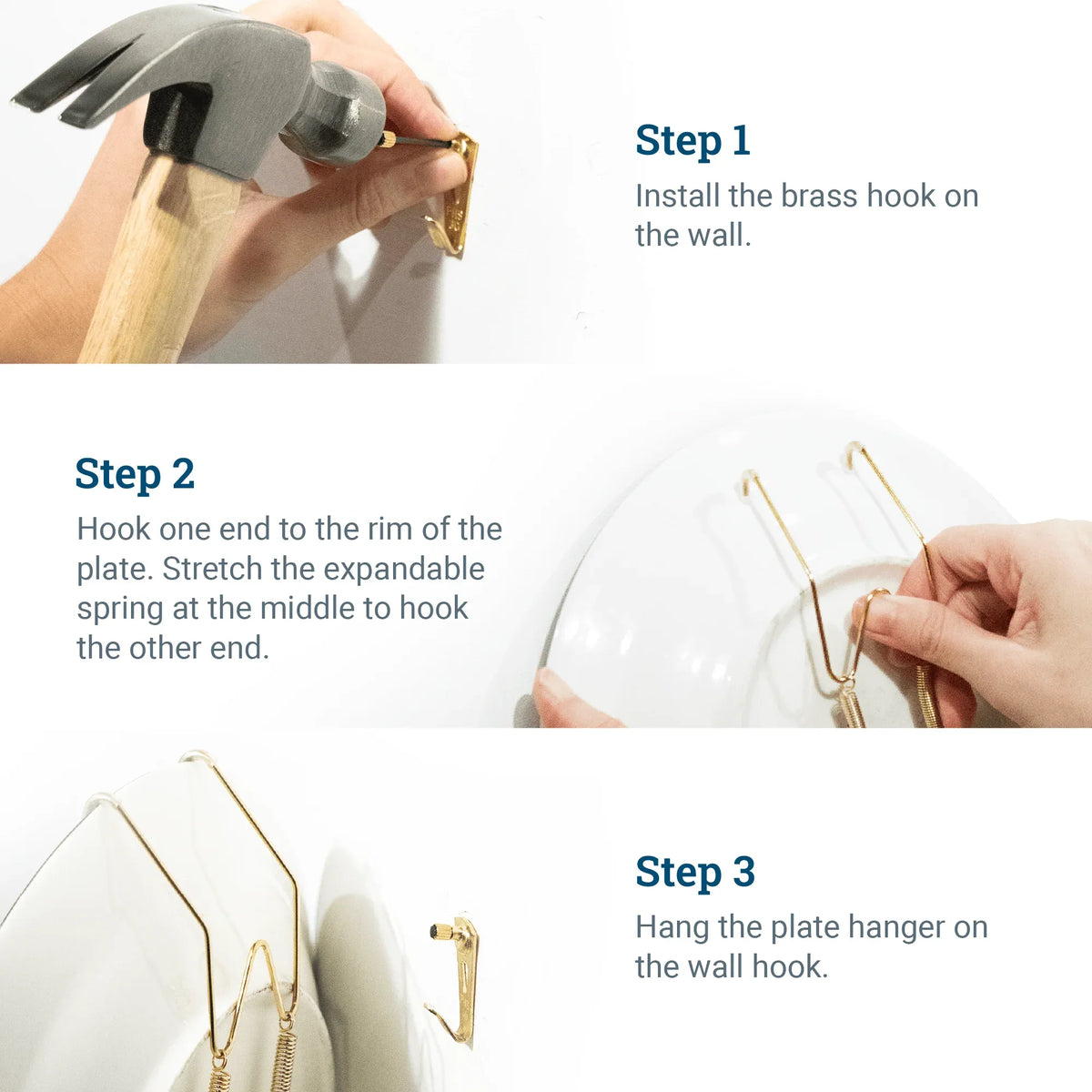 Step 1
Install the brass hook on the wall.

Step 2
Hook one end to the rim of the plate. Stretch the expandable spring at the middle to hook the other end.

Step 3
Hang the plate hanger on the wall hook.