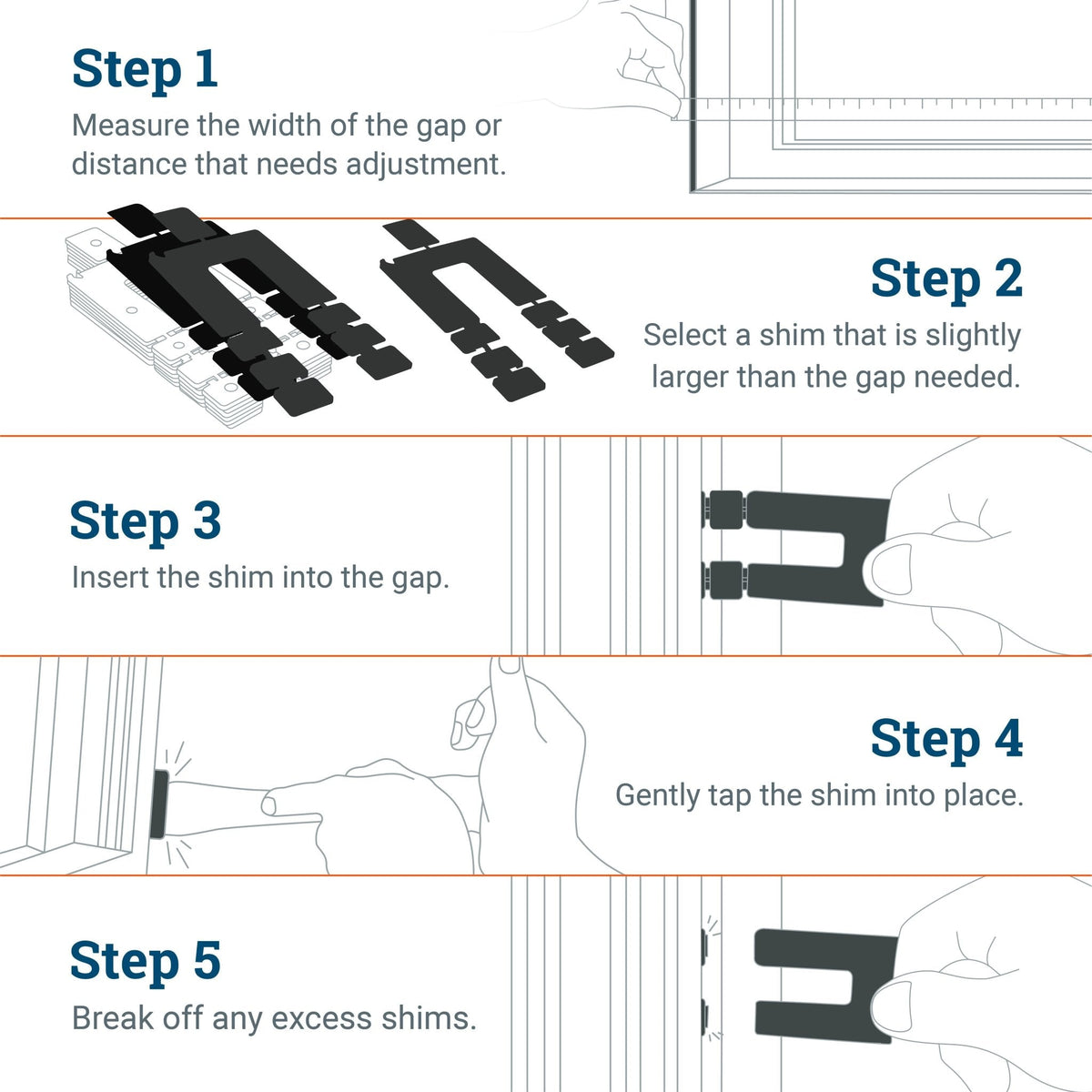 Step 1
Measure the width of the gap or distance that needs adjustment.

Step 2
Select a shim that is slightly larger than the gap needed.

Step 3
Insert the shim into the gap.

Step 4
Gently tap the shim into place.

Step 5
Break off any excess shims.