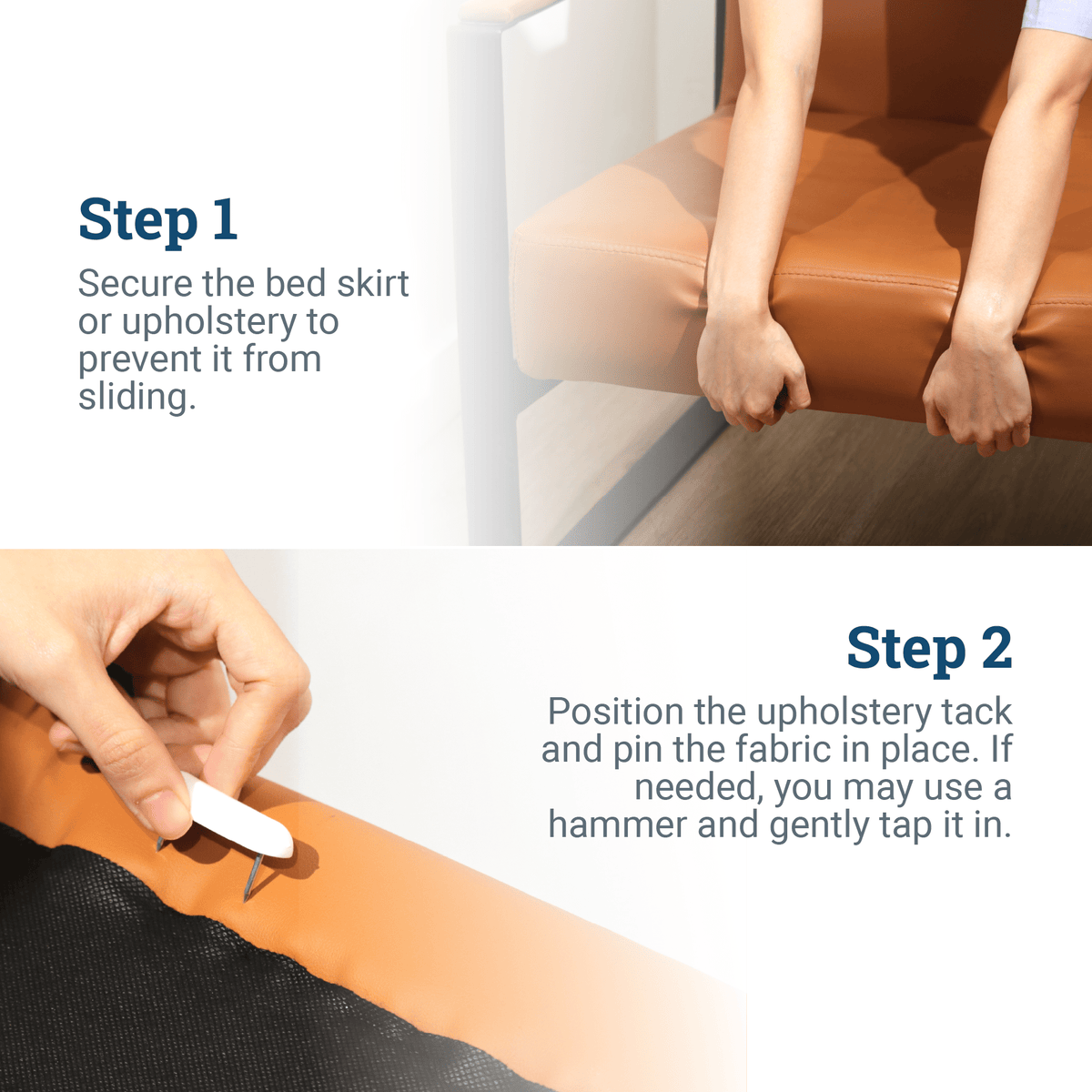 Step 1

Secure the bed skirt or upholstery to prevent it from sliding.

Step 2

Position the upholstery tack and pin the fabric in place. If needed, you may use a hammer and gently tap it in.