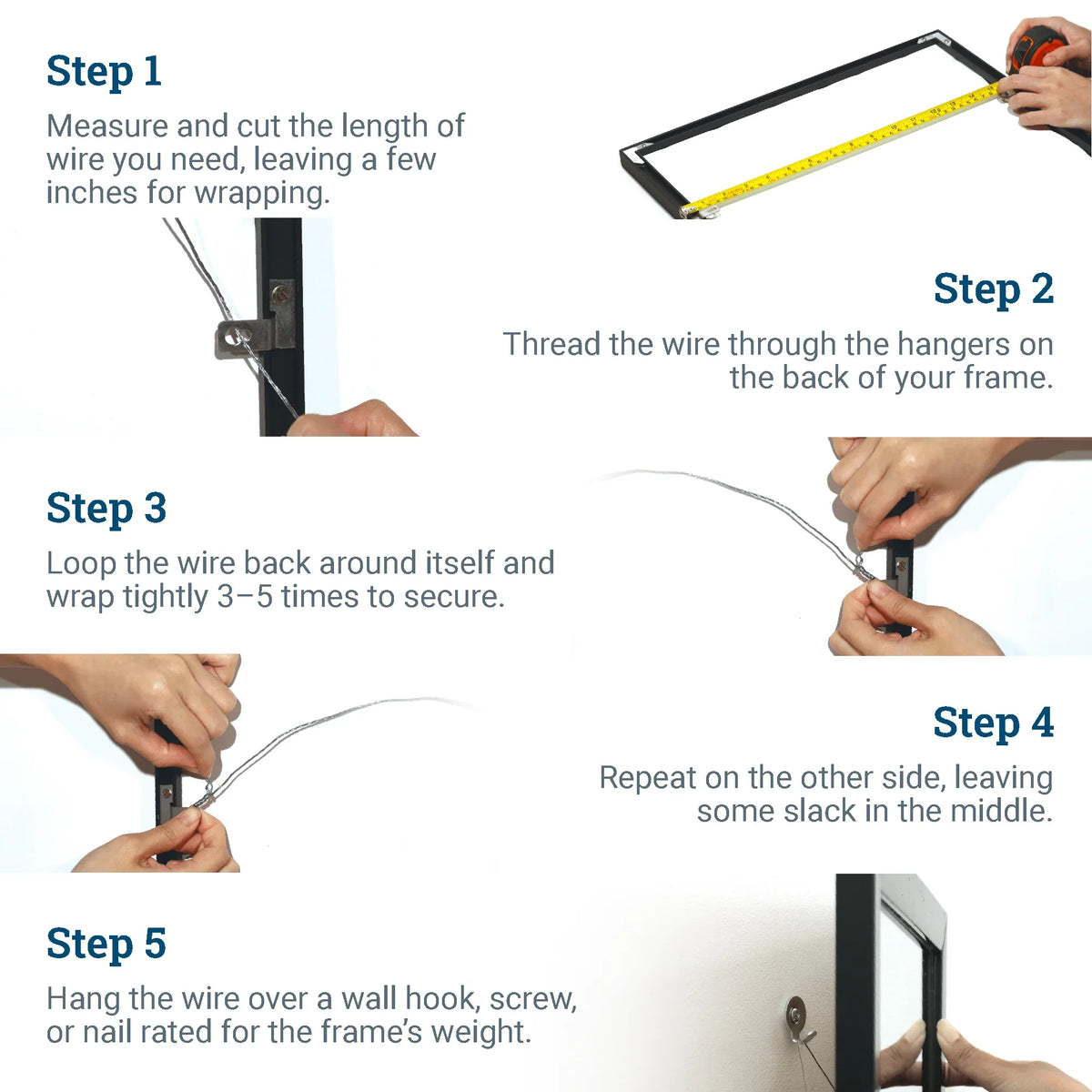 Step 1

Measure and cut the length of wire you need, leaving a few inches for wrapping.

Step 2

Thread the wire through the hangers on the back of your frame.

Step 3

Loop the wire back around itself and wrap tightly 3–5 times to secure.

Step 4

Repeat on the other side, leaving some slack in the middle.

Step 5

Hang the wire over a wall hook, screw, or nail rated for the frame's weight.