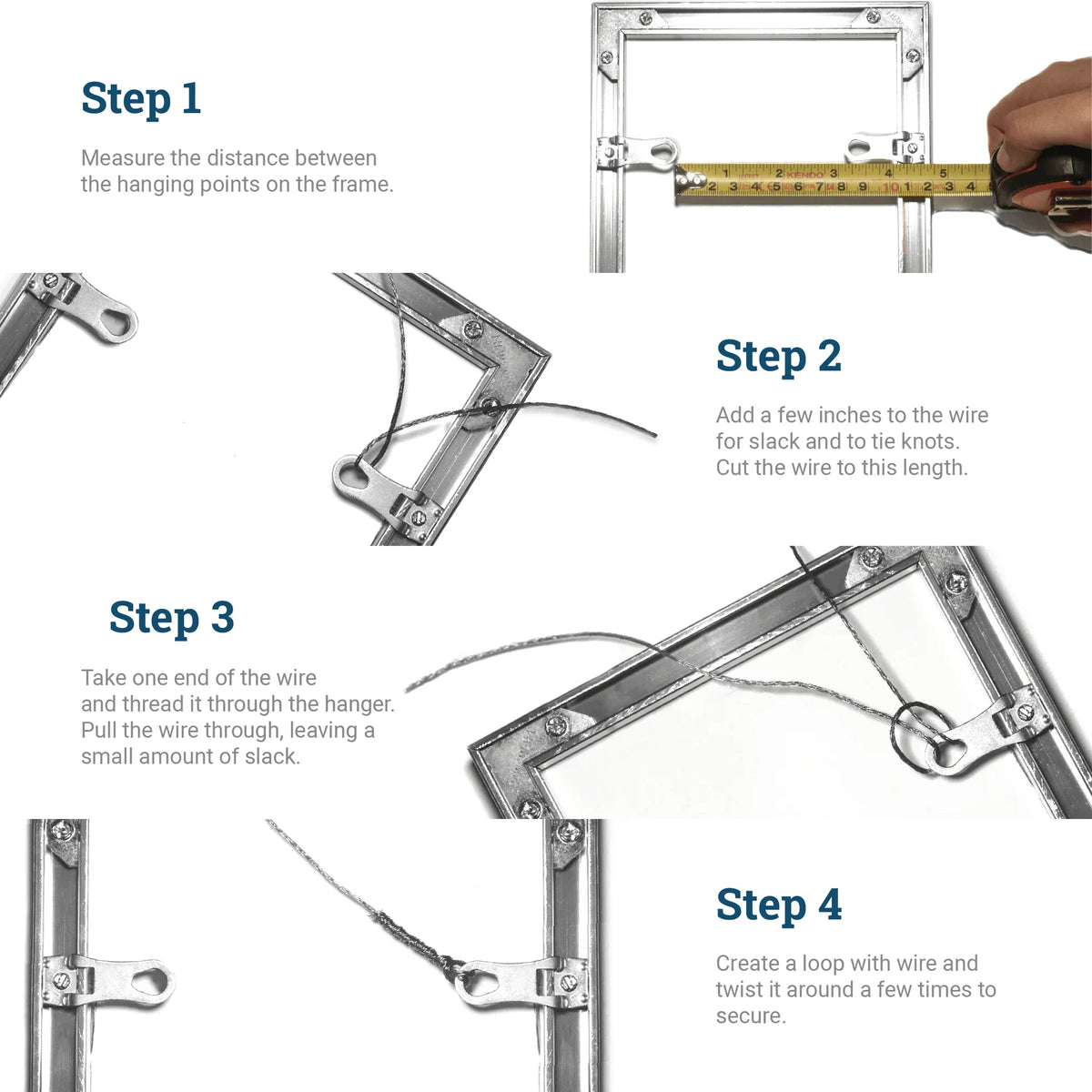 Step 1

Measure the distance between the hanging points on the frame.

1 2 KENDO 3 4 5
2 3 4 5 6 7 8 9 10 1 2 3 4

Step 2

Add a few inches to the wire for slack and to tie knots. Cut the wire to this length.

Step 3

Take one end of the wire and thread it through the hanger. Pull the wire through, leaving a small amount of slack.

Step 4

Create a loop with wire and twist it around a few times to secure.