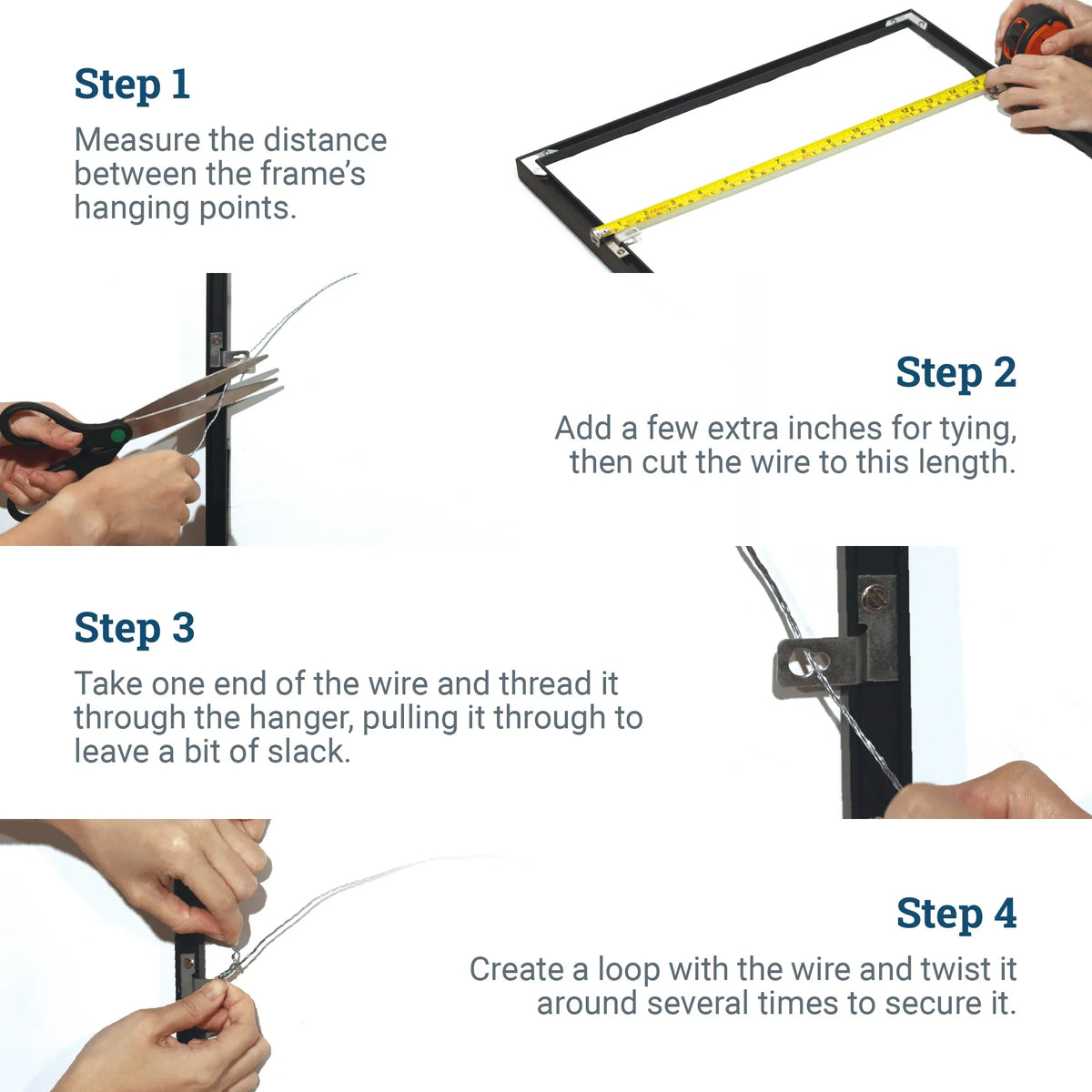 Step 1
Measure the distance between the frame's hanging points.

Step 2
Add a few extra inches for tying, then cut the wire to this length.

Step 3
Take one end of the wire and thread it through the hanger, pulling it through to leave a bit of slack.

Step 4
Create a loop with the wire and twist it around several times to secure it.