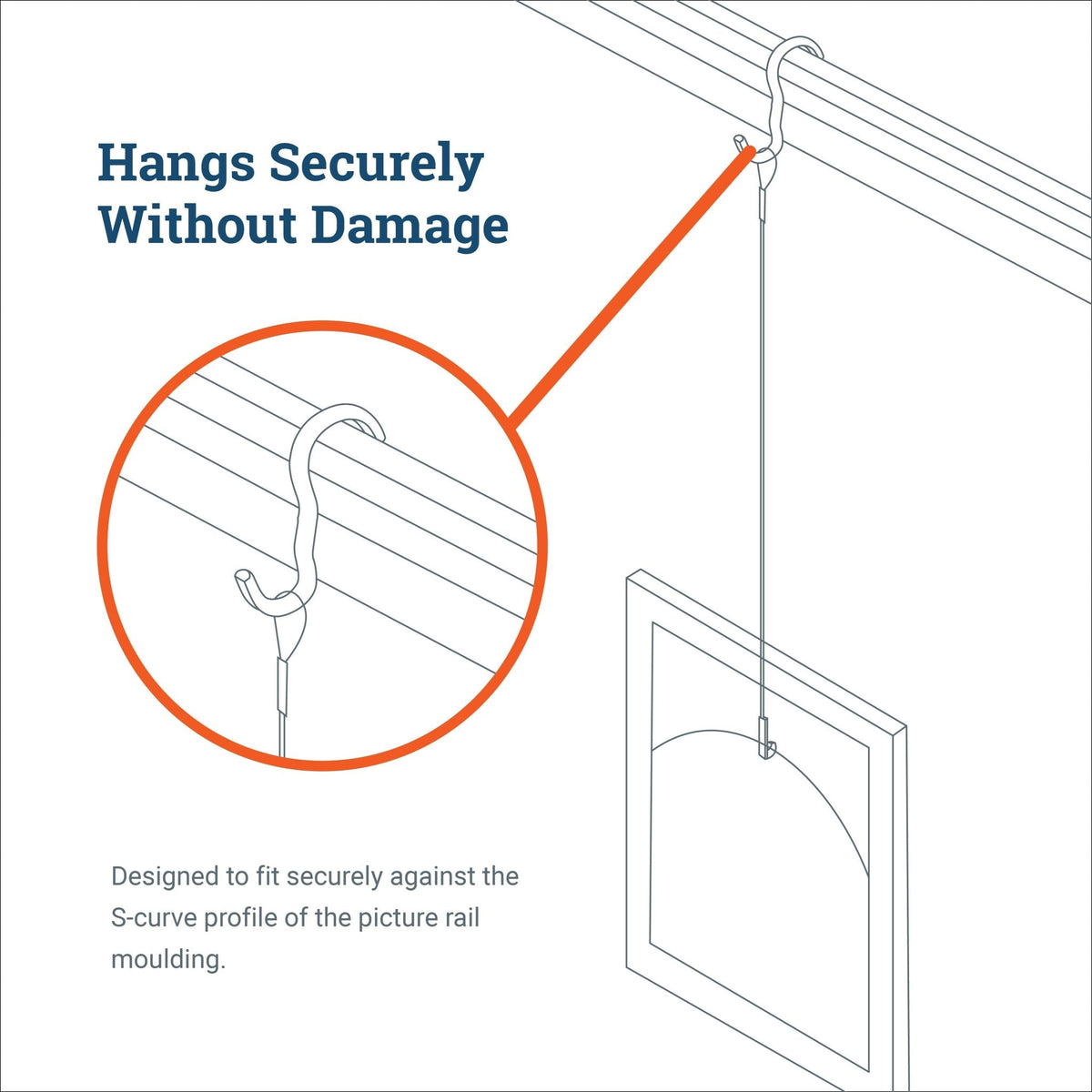 Hangs Securely
Without Damage

Designed to fit securely against the S-curve profile of the picture rail moulding.