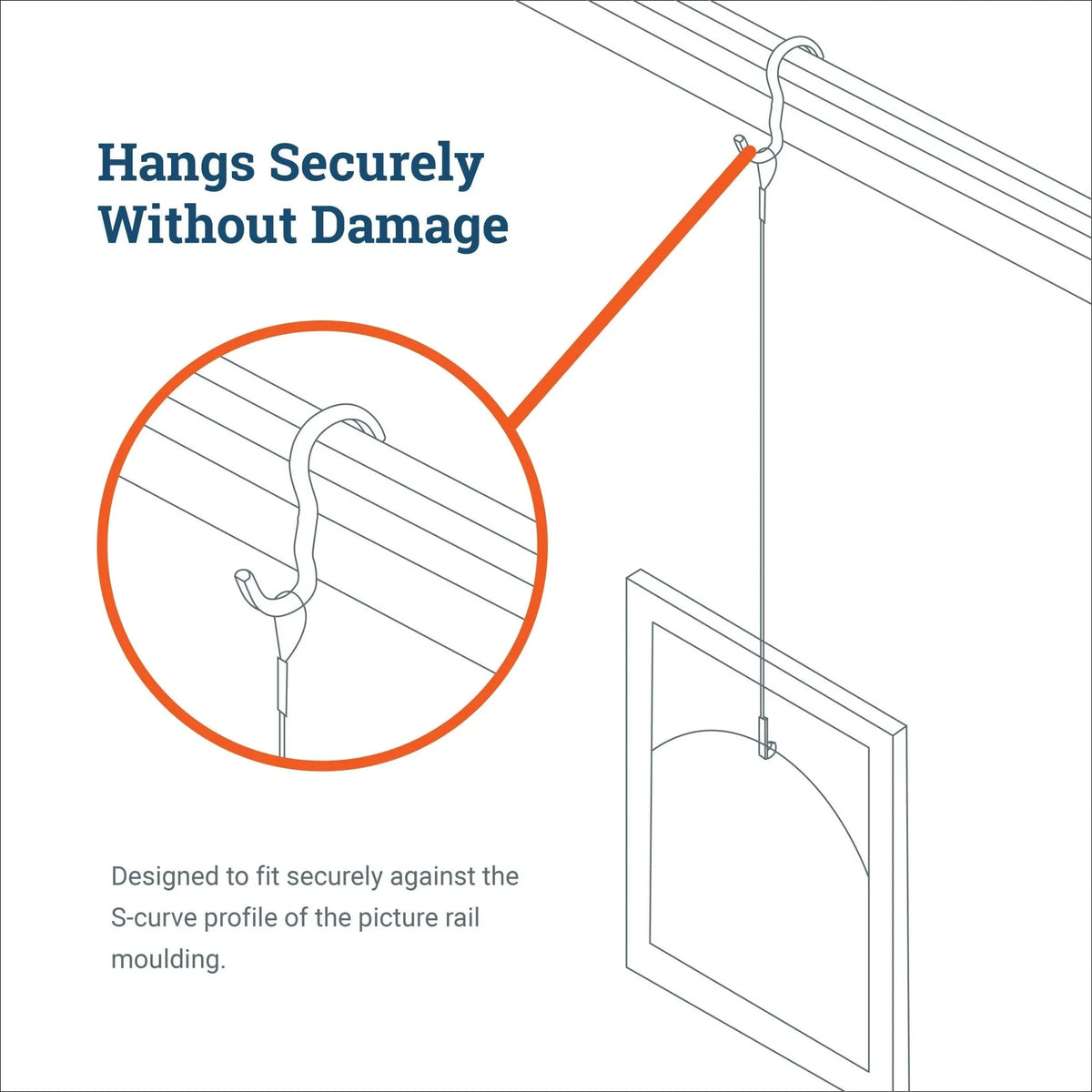 Hangs Securely Without Damage

Designed to fit securely against the S-curve profile of the picture rail moulding.