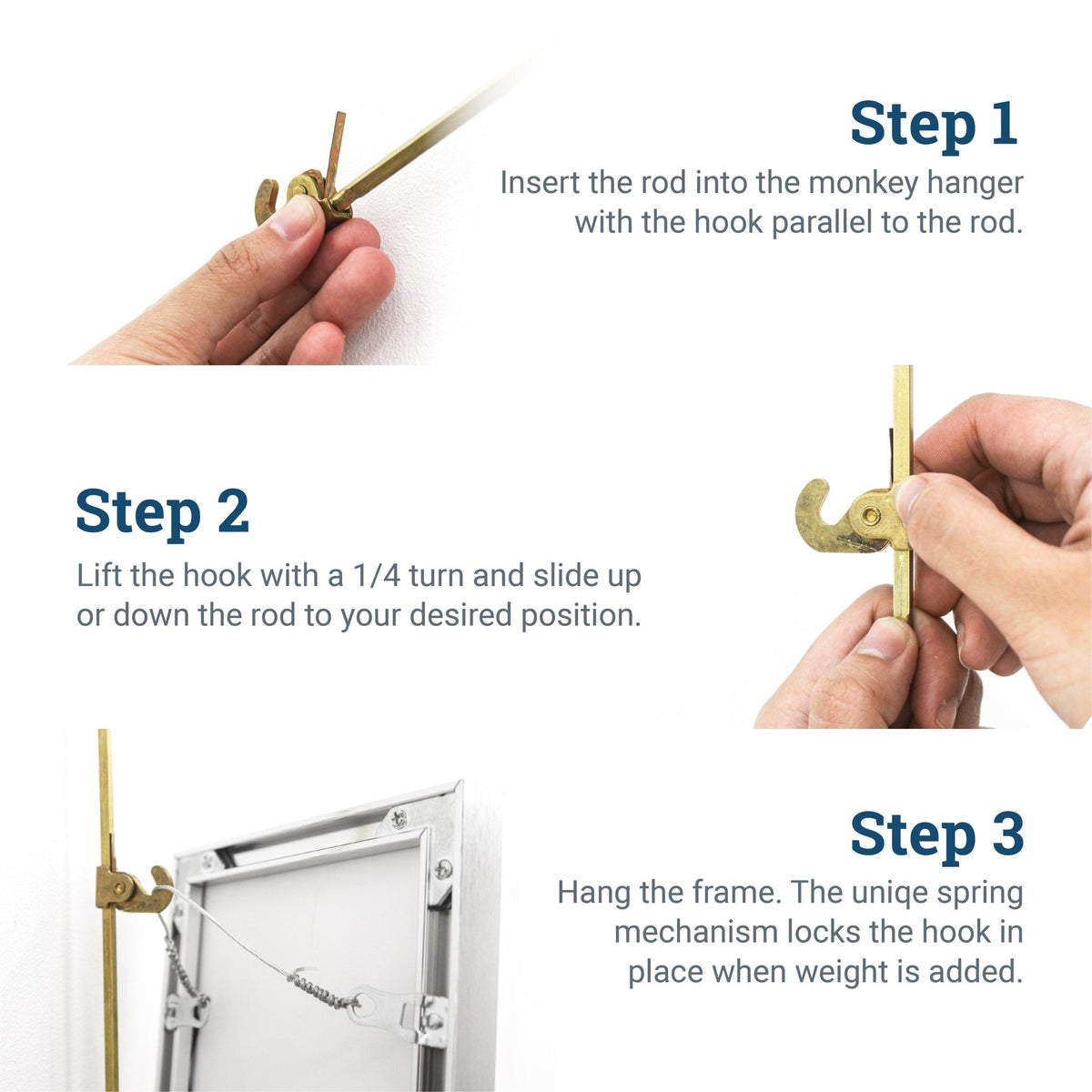 Step 1
Insert the rod into the monkey hanger with the hook parallel to the rod.

Step 2
Lift the hook with a 1/4 turn and slide up or down the rod to your desired position.

Step 3
Hang the frame. The uniqe spring mechanism locks the hook in place when weight is added.