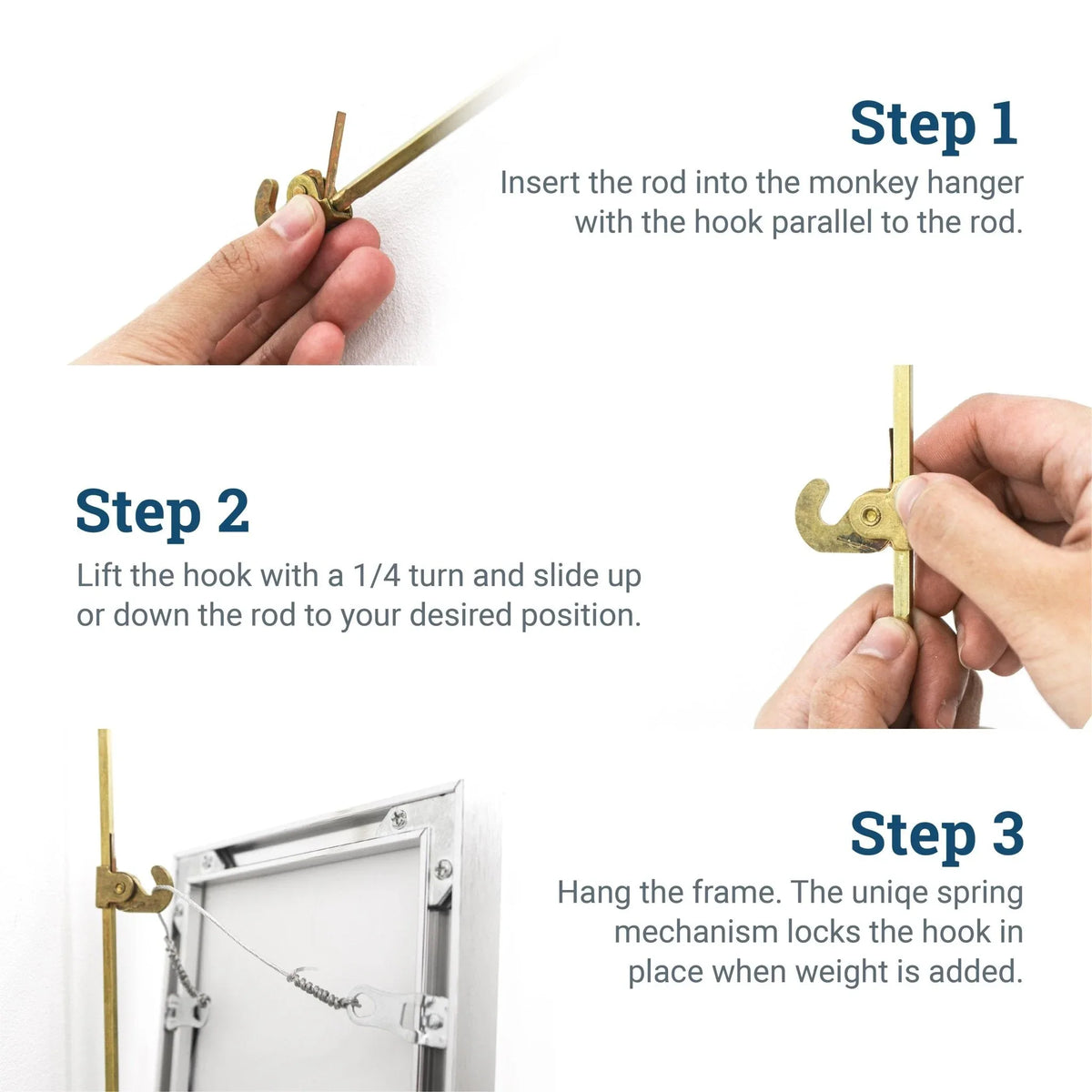 Step 1
Insert the rod into the monkey hanger with the hook parallel to the rod.

Step 2
Lift the hook with a 1/4 turn and slide up or down the rod to your desired position.

Step 3
Hang the frame. The uniqe spring mechanism locks the hook in place when weight is added.