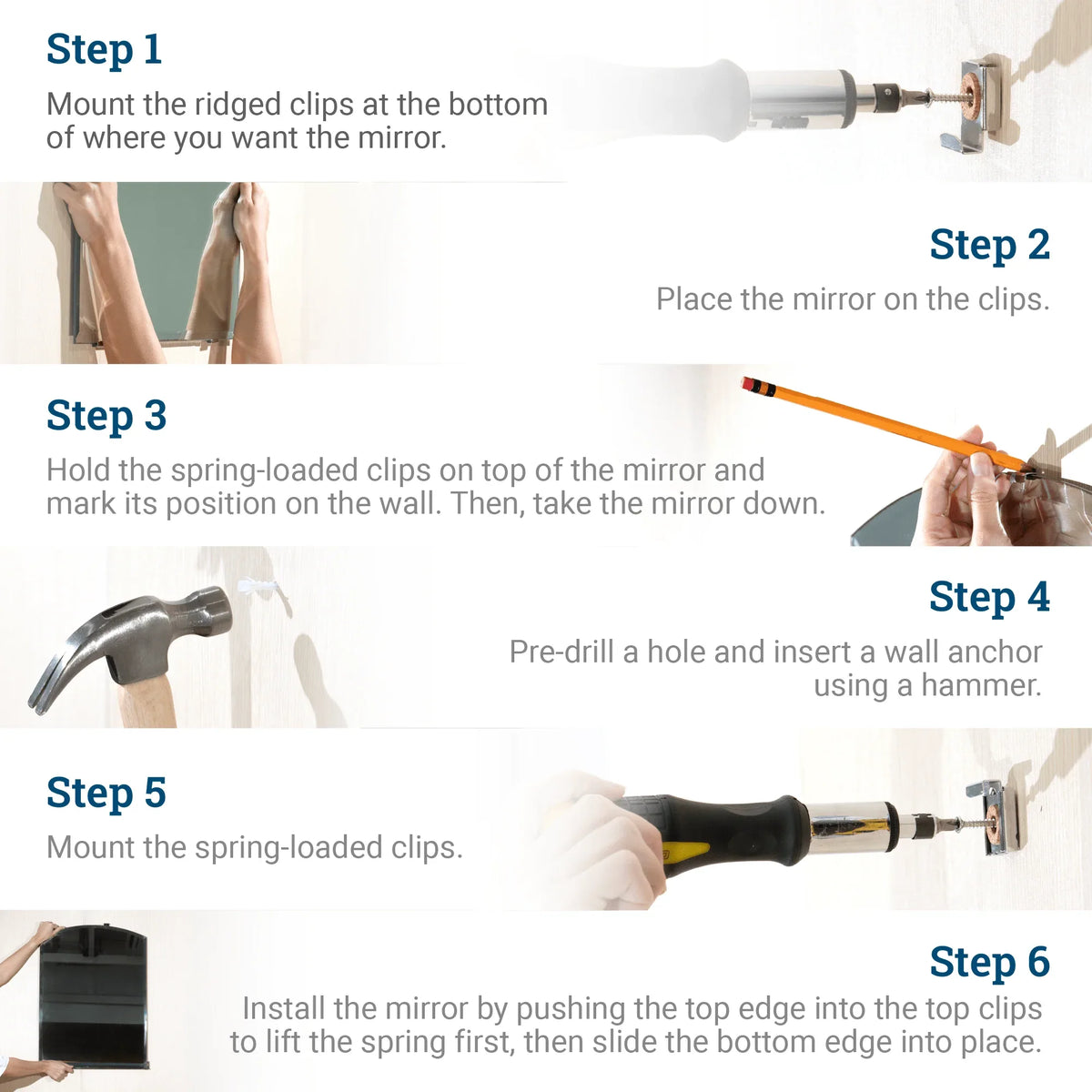 Step 1
Mount the ridged clips at the bottom of where you want the mirror.

Step 2
Place the mirror on the clips.

Step 3
Hold the spring-loaded clips on top of the mirror and mark its position on the wall. Then, take the mirror down.

Step 4
Pre-drill a hole and insert a wall anchor using a hammer.

Step 5
Mount the spring-loaded clips.

Step 6
Install the mirror by pushing the top edge into the top clips to lift the spring first, then slide the bottom edge into place.