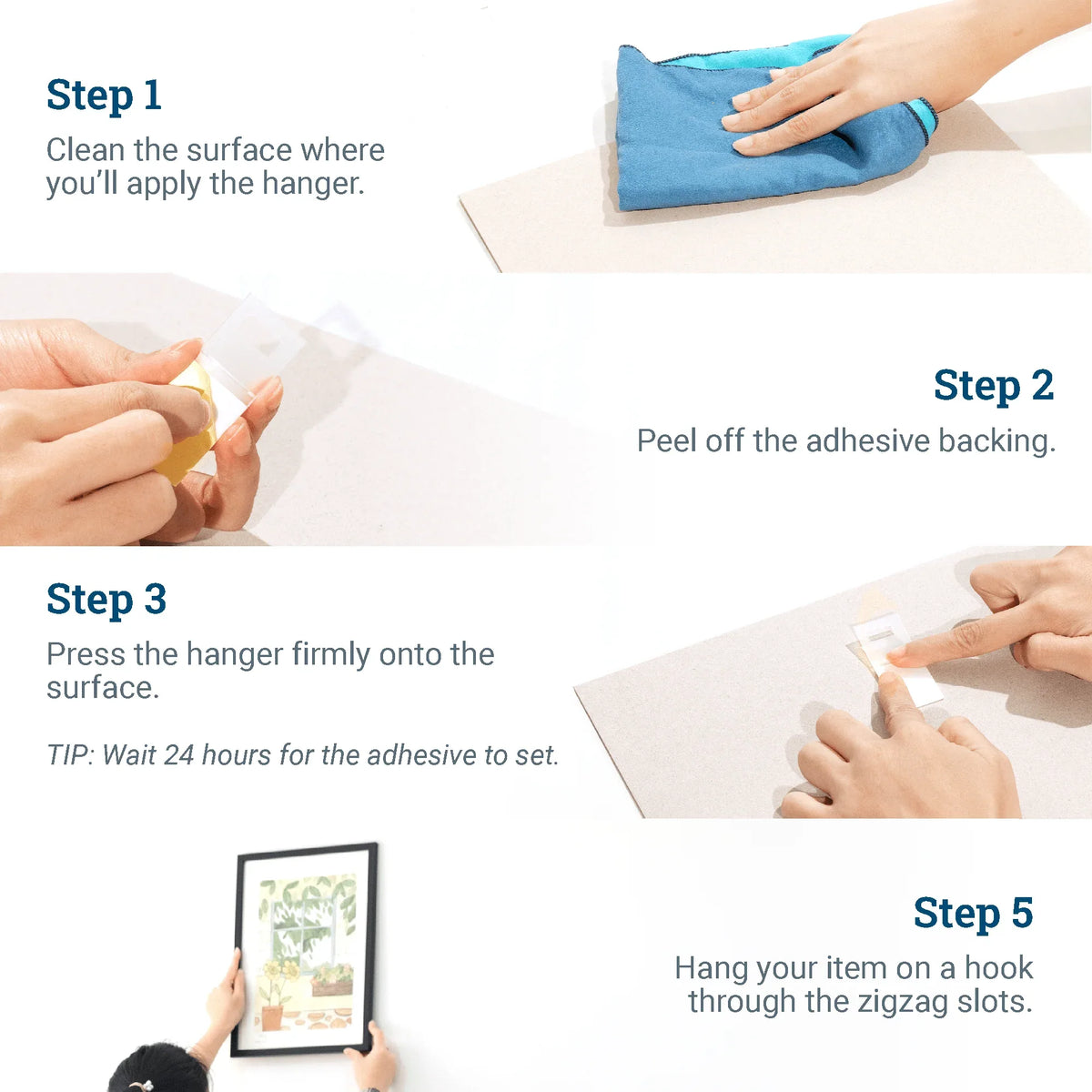 Step 1
Clean the surface where you'll apply the hanger.

Step 2
Peel off the adhesive backing.

Step 3
Press the hanger firmly onto the surface.

TIP: Wait 24 hours for the adhesive to set.

Step 5
Hang your item on a hook through the zigzag slots.