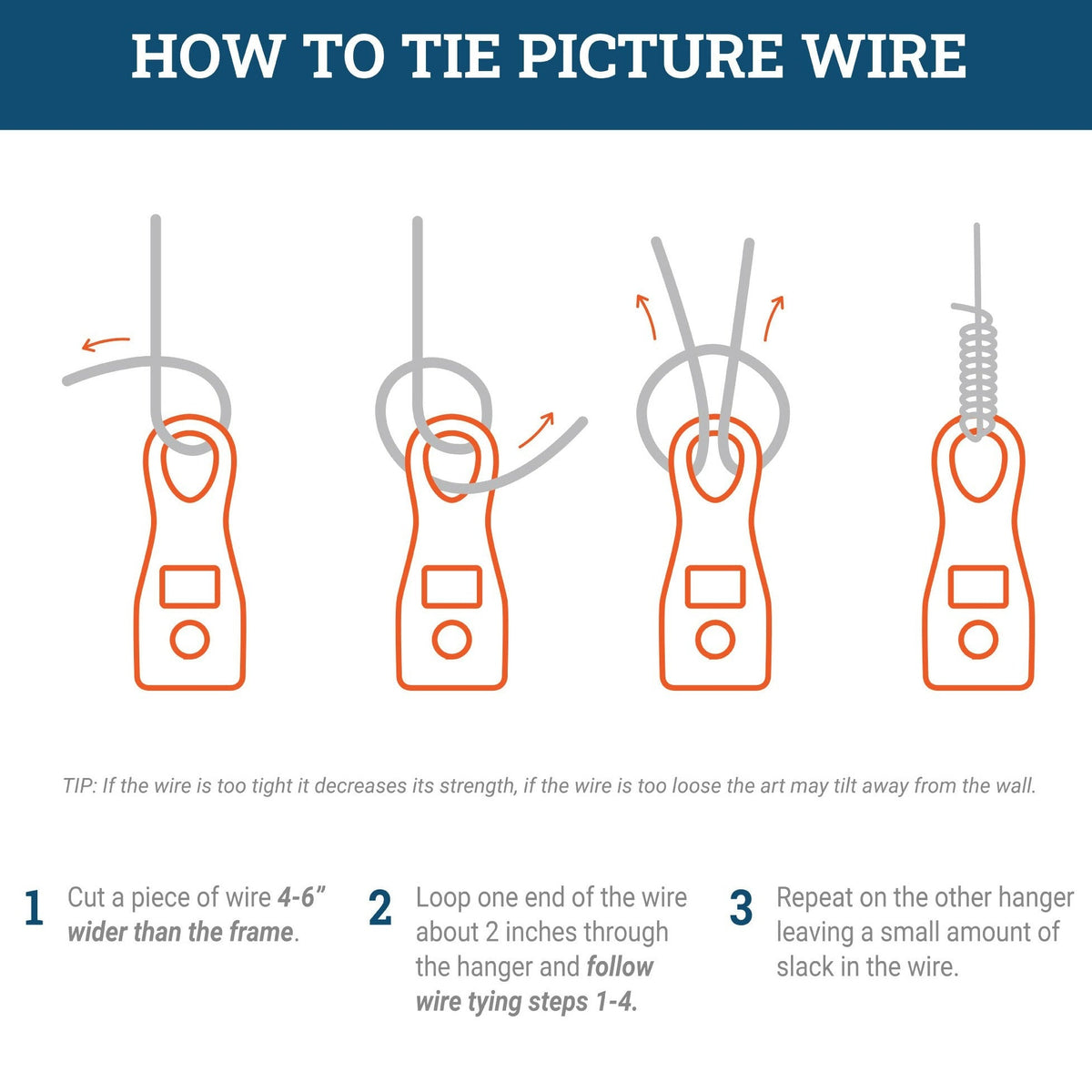 HOW TO TIE PICTURE WIRE

TIP: If the wire is too tight it decreases its strength, if the wire is too loose the art may tilt away from the wall.

1 Cut a piece of wire 4-6" wider than the frame.

2 Loop one end of the wire about 2 inches through the hanger and follow wire tying steps 1-4.

3 Repeat on the other hanger leaving a small amount of slack in the wire.