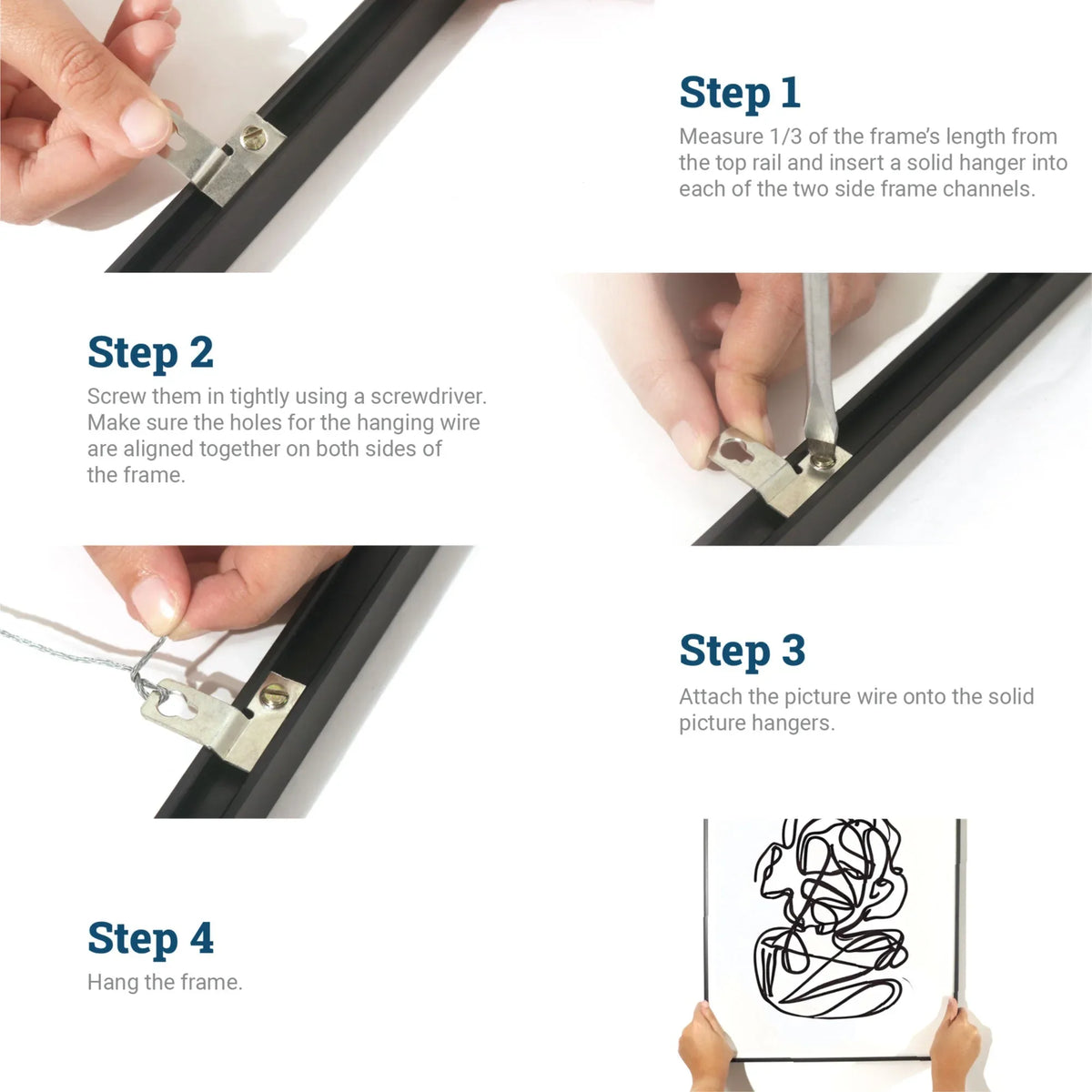 Step 1
Measure 1/3 of the frame's length from the top rail and insert a solid hanger into each of the two side frame channels.

Step 2
Screw them in tightly using a screwdriver. Make sure the holes for the hanging wire are aligned together on both sides of the frame.

Step 3
Attach the picture wire onto the solid picture hangers.

Step 4
Hang the frame.