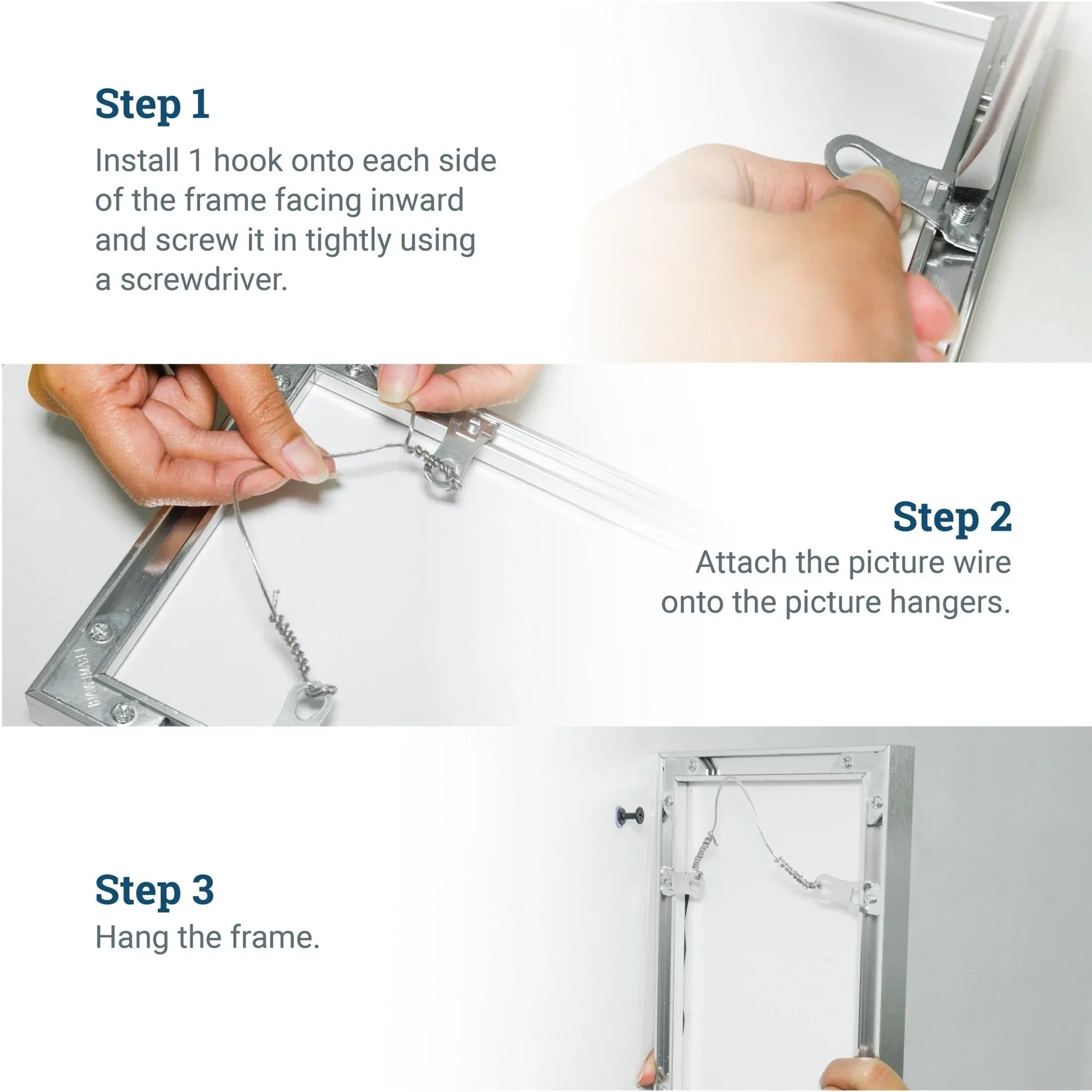 Step 1

Install 1 hook onto each side of the frame facing inward and screw it in tightly using a screwdriver.

Step 2

Attach the picture wire onto the picture hangers.

Step 3

Hang the frame.