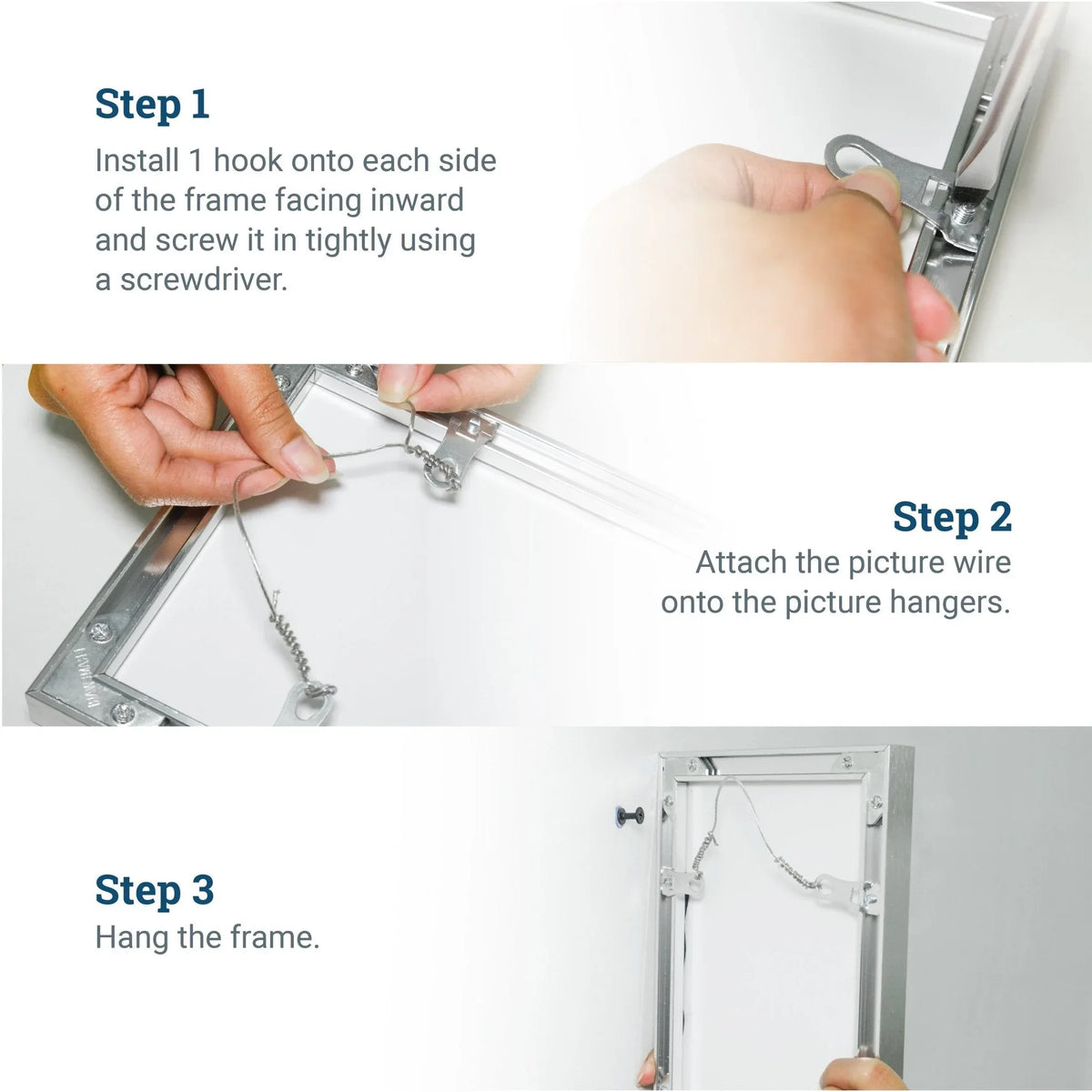 Step 1
Install 1 hook onto each side of the frame facing inward and screw it in tightly using a screwdriver.

Step 2
Attach the picture wire onto the picture hangers.

Step 3
Hang the frame.