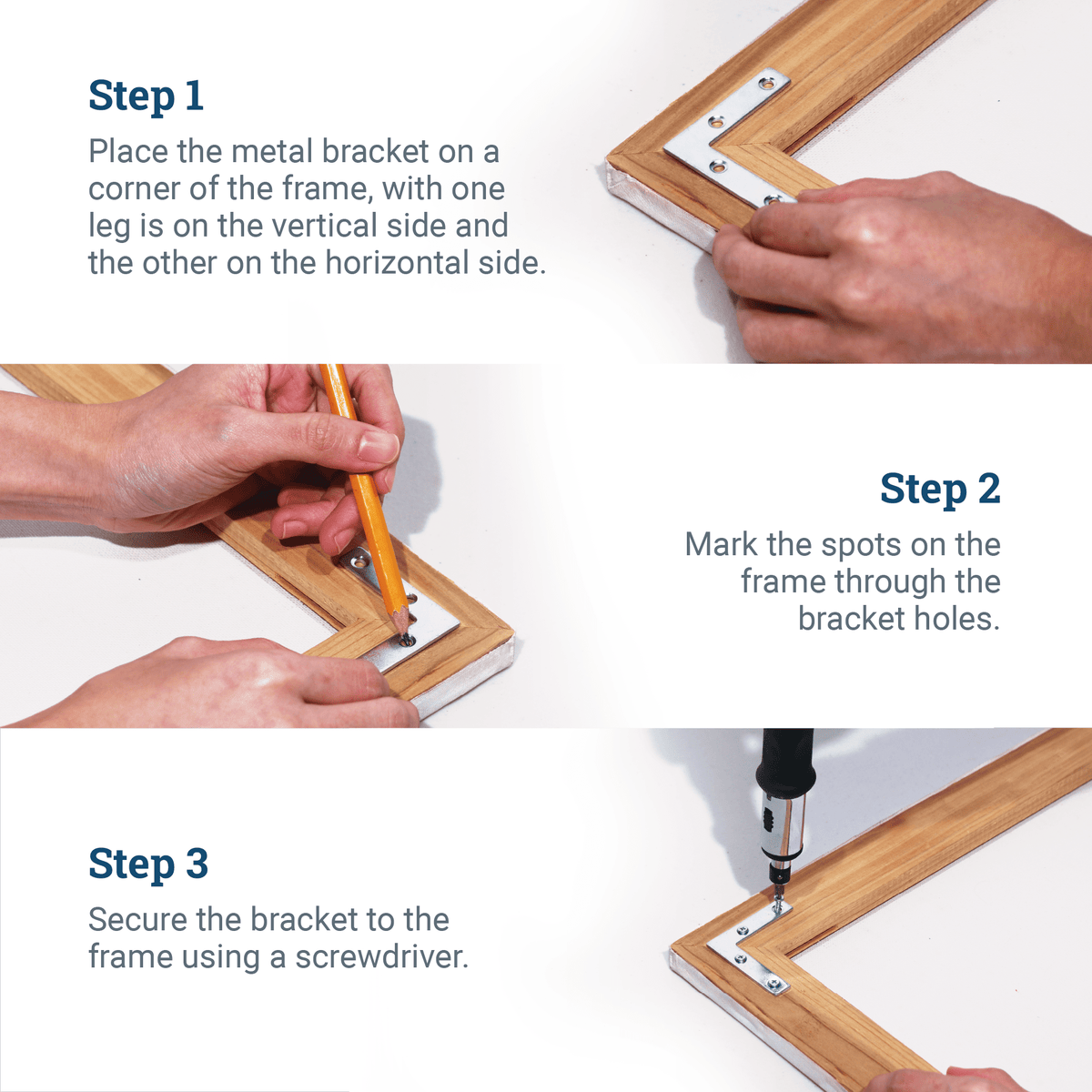 Step 1

Place the metal bracket on a corner of the frame, with one leg is on the vertical side and the other on the horizontal side.

Step 2

Mark the spots on the frame through the bracket holes.

Step 3

Secure the bracket to the frame using a screwdriver.