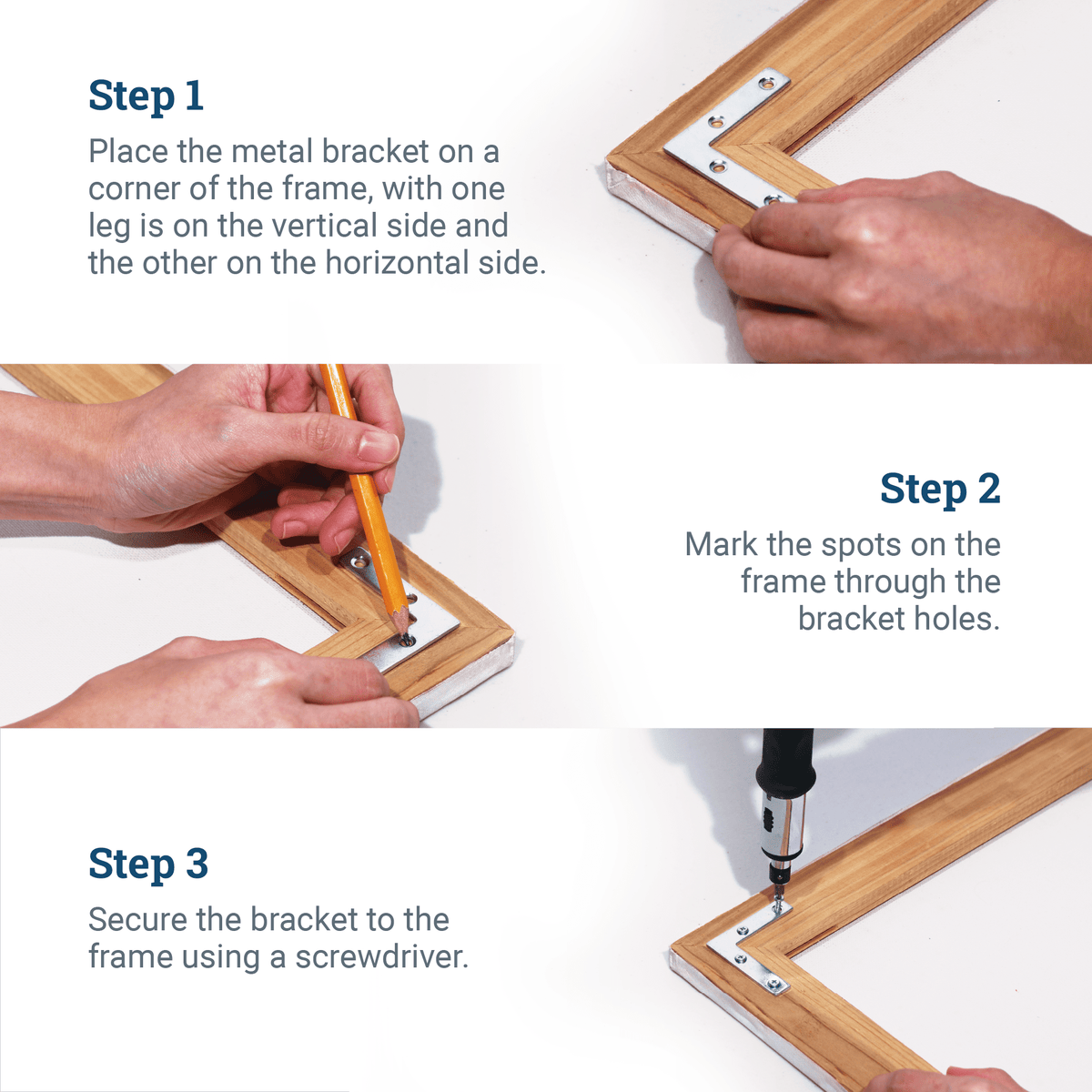 Step 1

Place the metal bracket on a corner of the frame, with one leg is on the vertical side and the other on the horizontal side.

Step 2

Mark the spots on the frame through the bracket holes.

Step 3

Secure the bracket to the frame using a screwdriver.