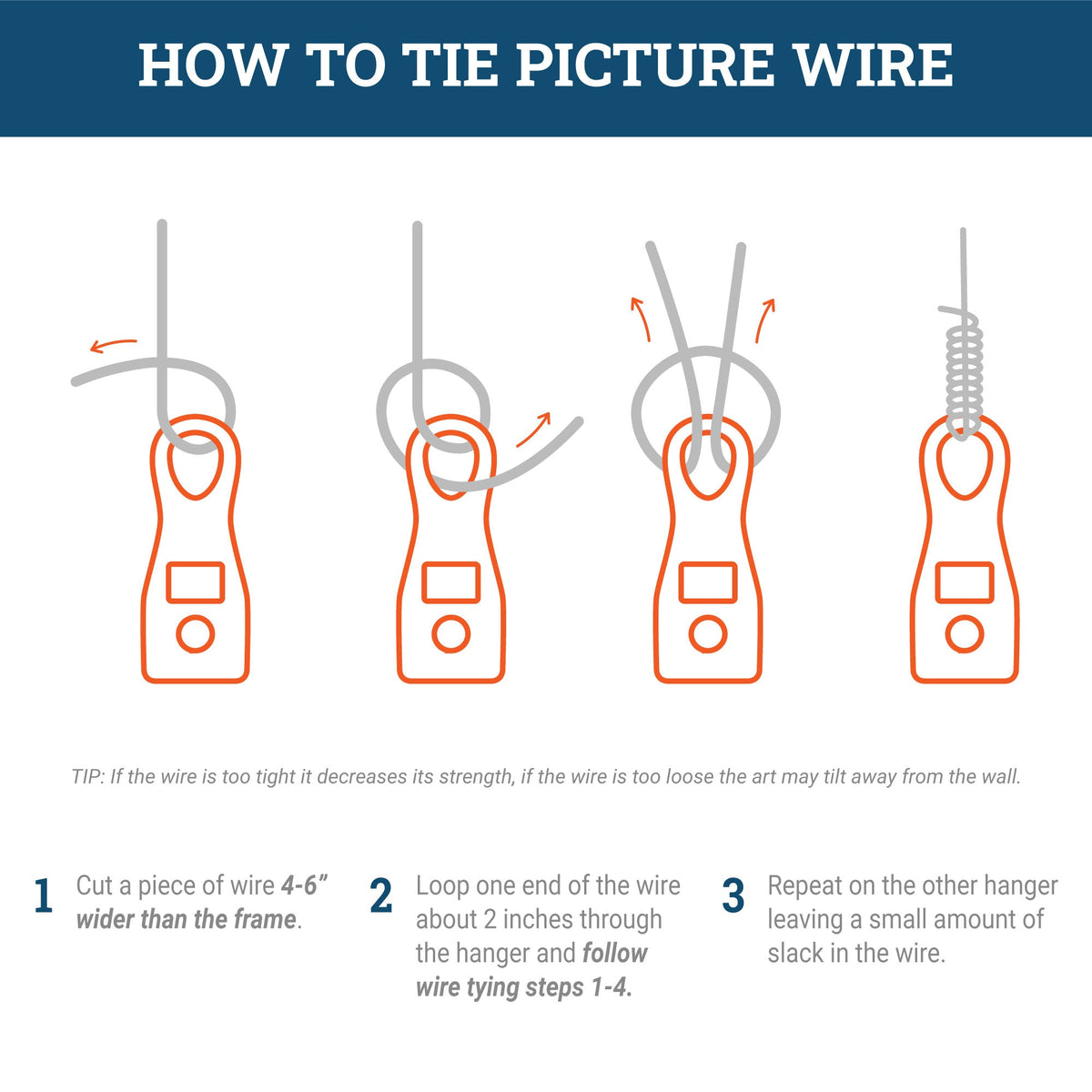 HOW TO TIE PICTURE WIRE

TIP: If the wire is too tight it decreases its strength, if the wire is too loose the art may tilt away from the wall.

1 Cut a piece of wire 4-6" wider than the frame.

2 Loop one end of the wire about 2 inches through the hanger and follow wire tying steps 1-4.

3 Repeat on the other hanger leaving a small amount of slack in the wire.