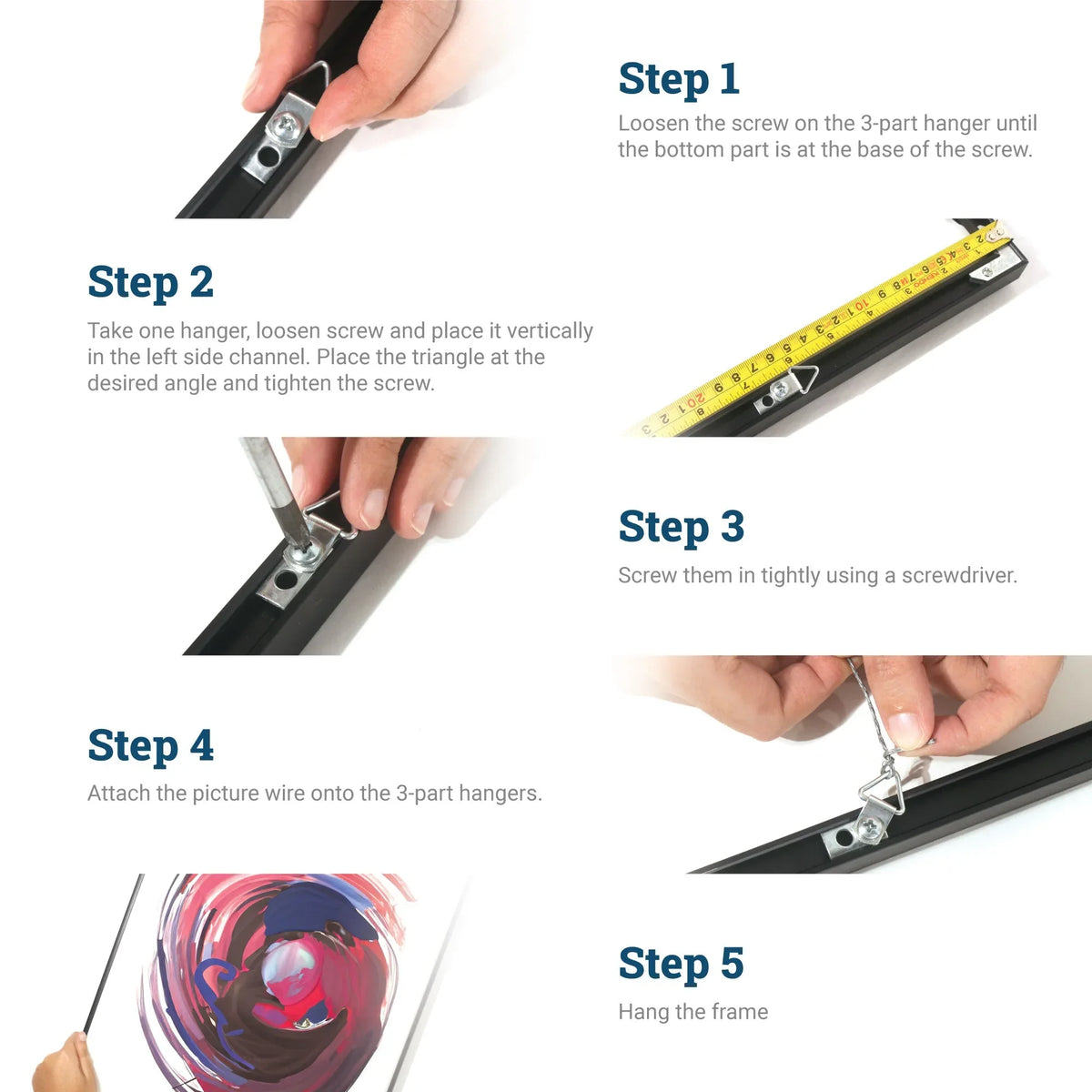 Step 1

Loosen the screw on the 3-part hanger until the bottom part is at the base of the screw.

Step 2

Take one hanger, loosen screw and place it vertically in the left side channel. Place the triangle at the desired angle and tighten the screw.

Step 3

Screw them in tightly using a screwdriver.

Step 4

Attach the picture wire onto the 3-part hangers.

Step 5

Hang the frame