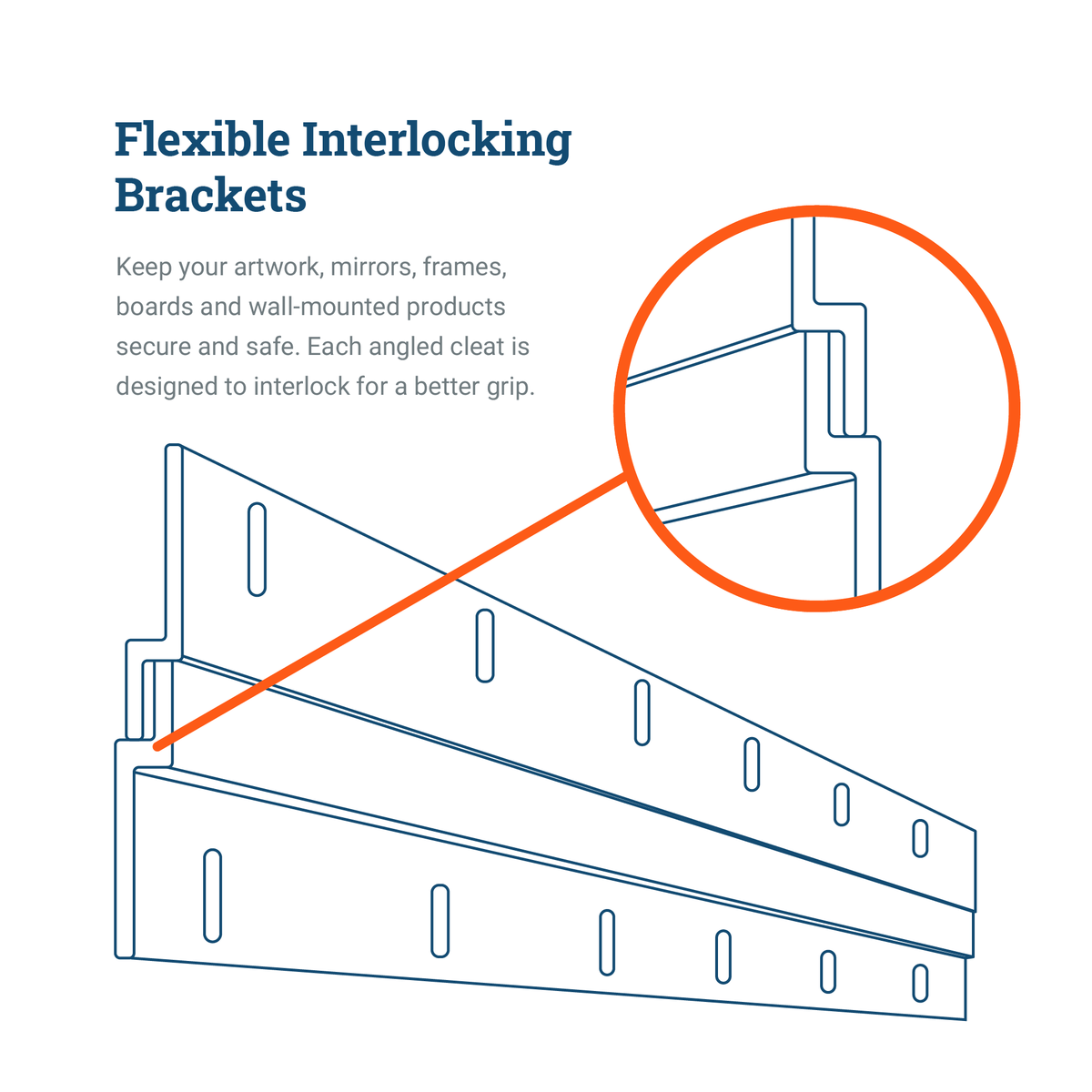 Flexible Interlocking Brackets

Keep your artwork, mirrors, frames, boards and wall-mounted products secure and safe. Each angled cleat is designed to interlock for a better grip.