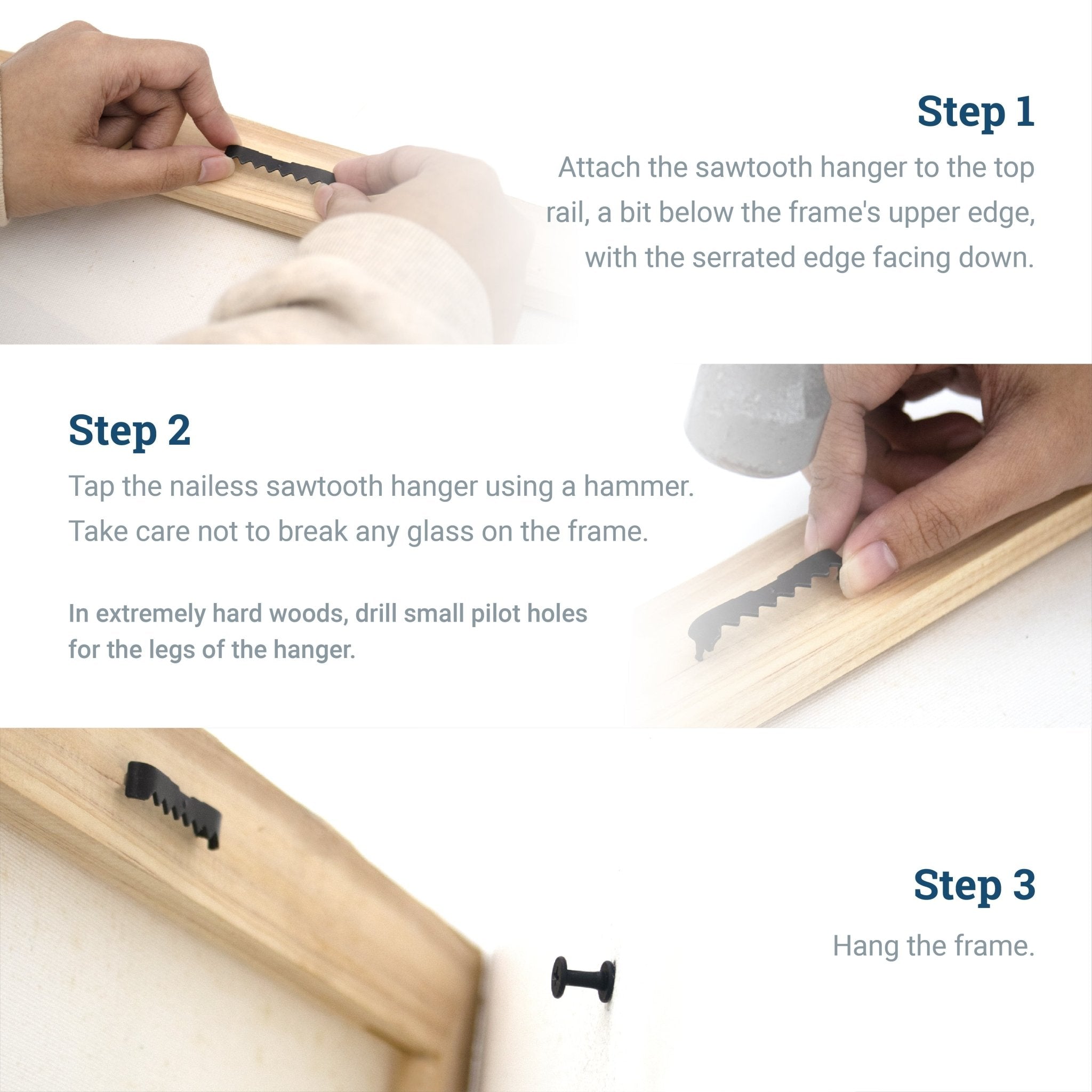 Step 1

Attach the sawtooth hanger to the top rail, a bit below the frame's upper edge, with the serrated edge facing down.

Step 2

Tap the nailess sawtooth hanger using a hammer. Take care not to break any glass on the frame.

In extremely hard woods, drill small pilot holes for the legs of the hanger.

Step 3

Hang the frame.