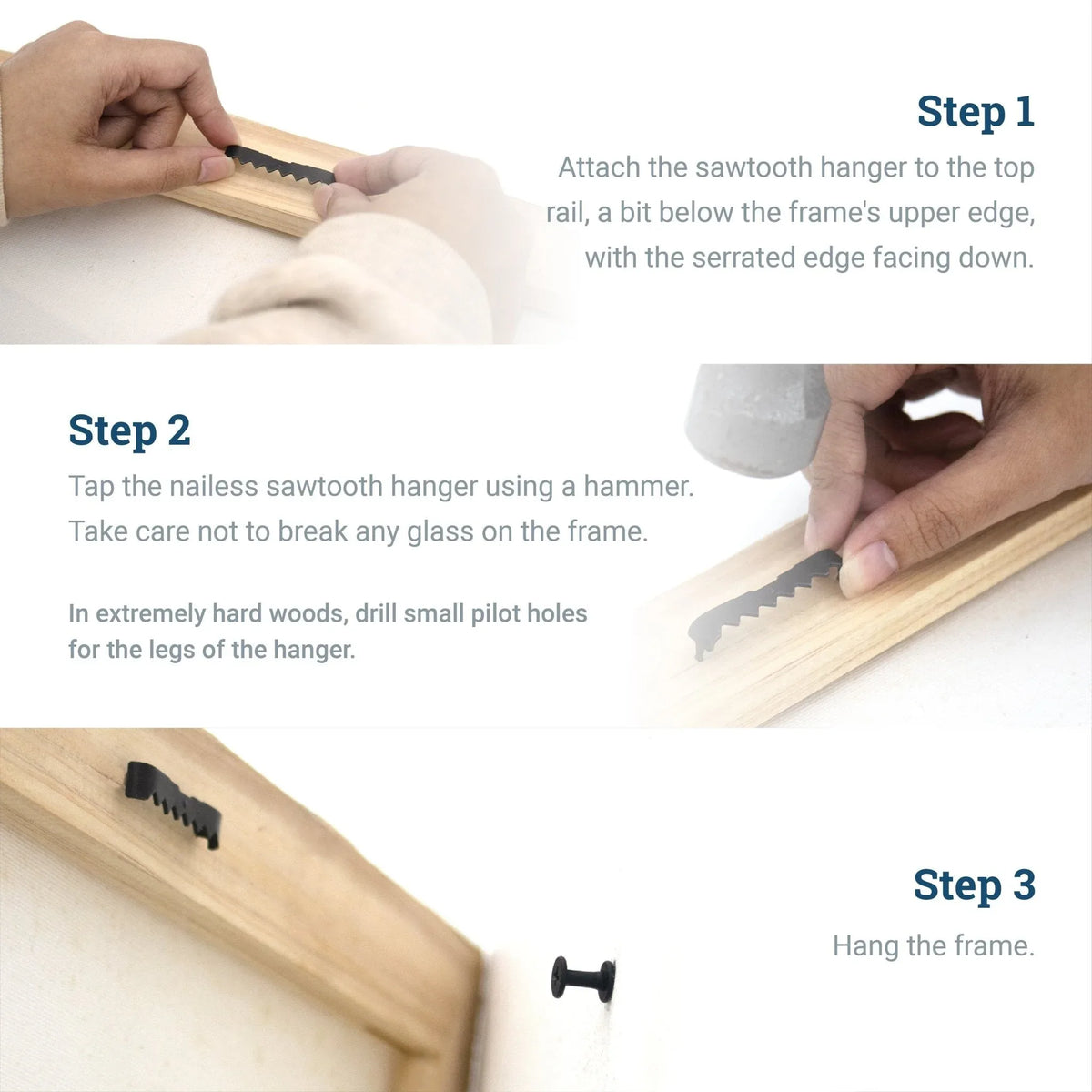 Step 1

Attach the sawtooth hanger to the top rail, a bit below the frame's upper edge, with the serrated edge facing down.

Step 2

Tap the nailess sawtooth hanger using a hammer. Take care not to break any glass on the frame.

In extremely hard woods, drill small pilot holes for the legs of the hanger.

Step 3

Hang the frame.