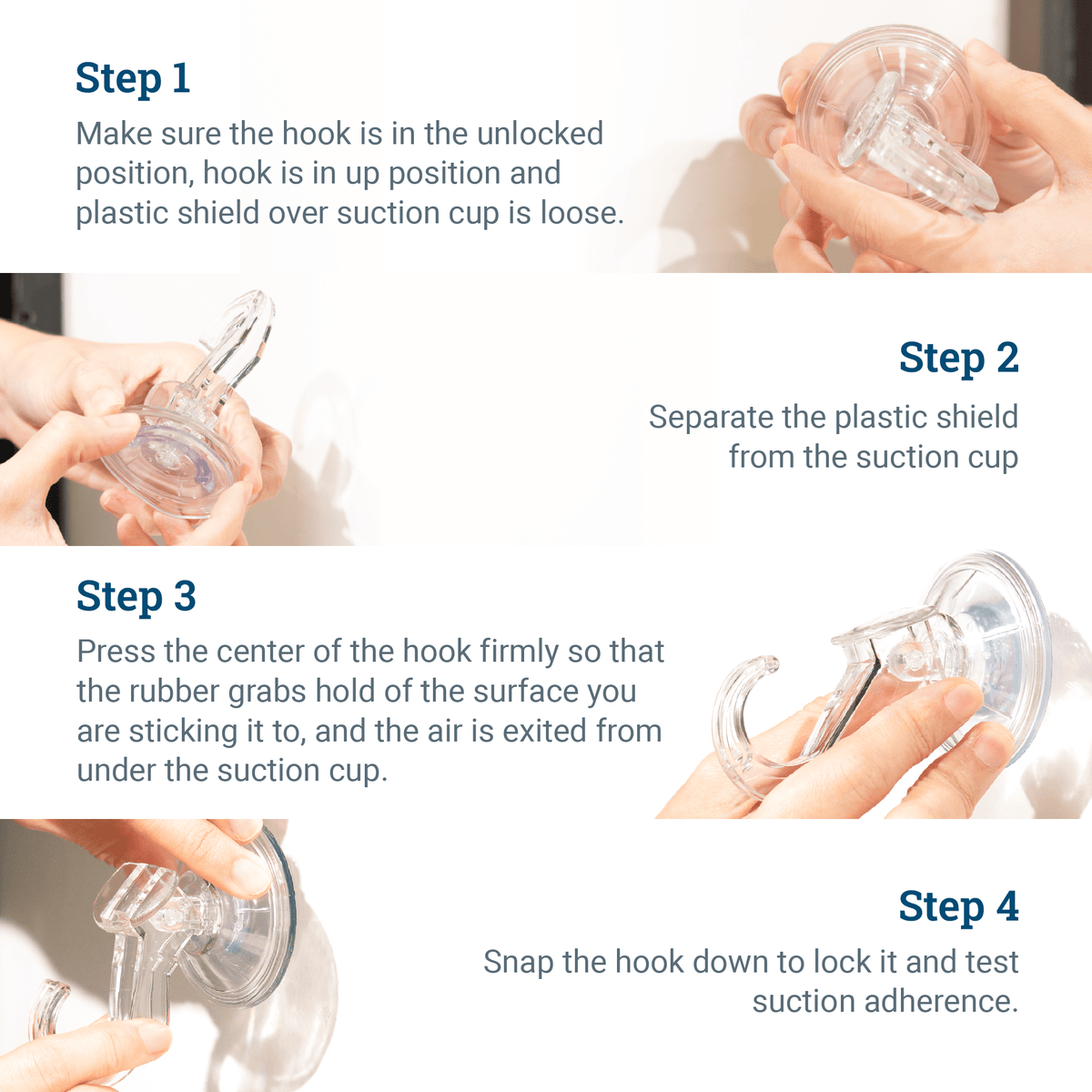 Step 1
Make sure the hook is in the unlocked position, hook is in up position and plastic shield over suction cup is loose.

Step 2
Separate the plastic shield from the suction cup

Step 3
Press the center of the hook firmly so that the rubber grabs hold of the surface you are sticking it to, and the air is exited from under the suction cup.

Step 4
Snap the hook down to lock it and test suction adherence.