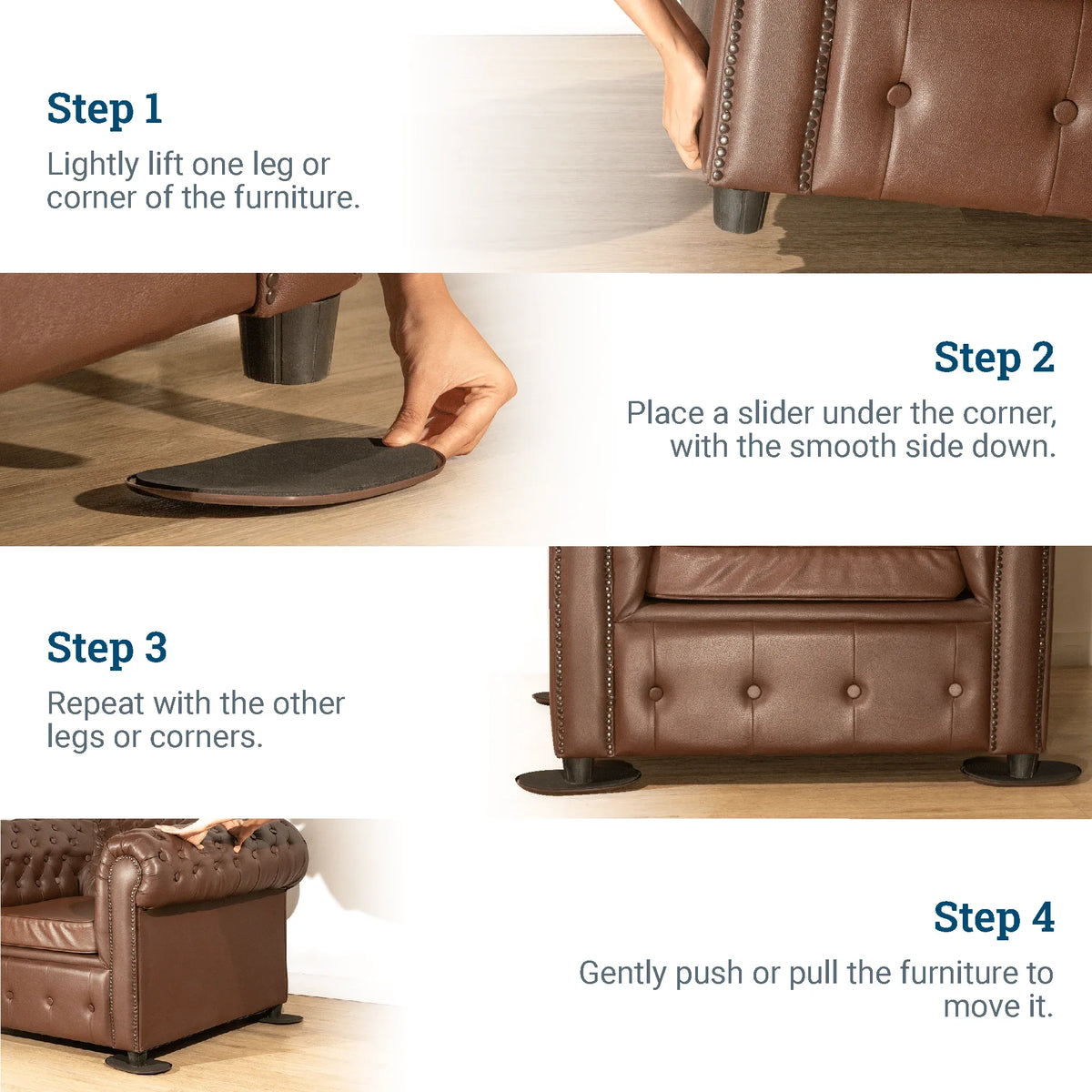 Step 1

Lightly lift one leg or corner of the furniture.

Step 2

Place a slider under the corner, with the smooth side down.

Step 3

Repeat with the other legs or corners.

Step 4

Gently push or pull the furniture to move it.