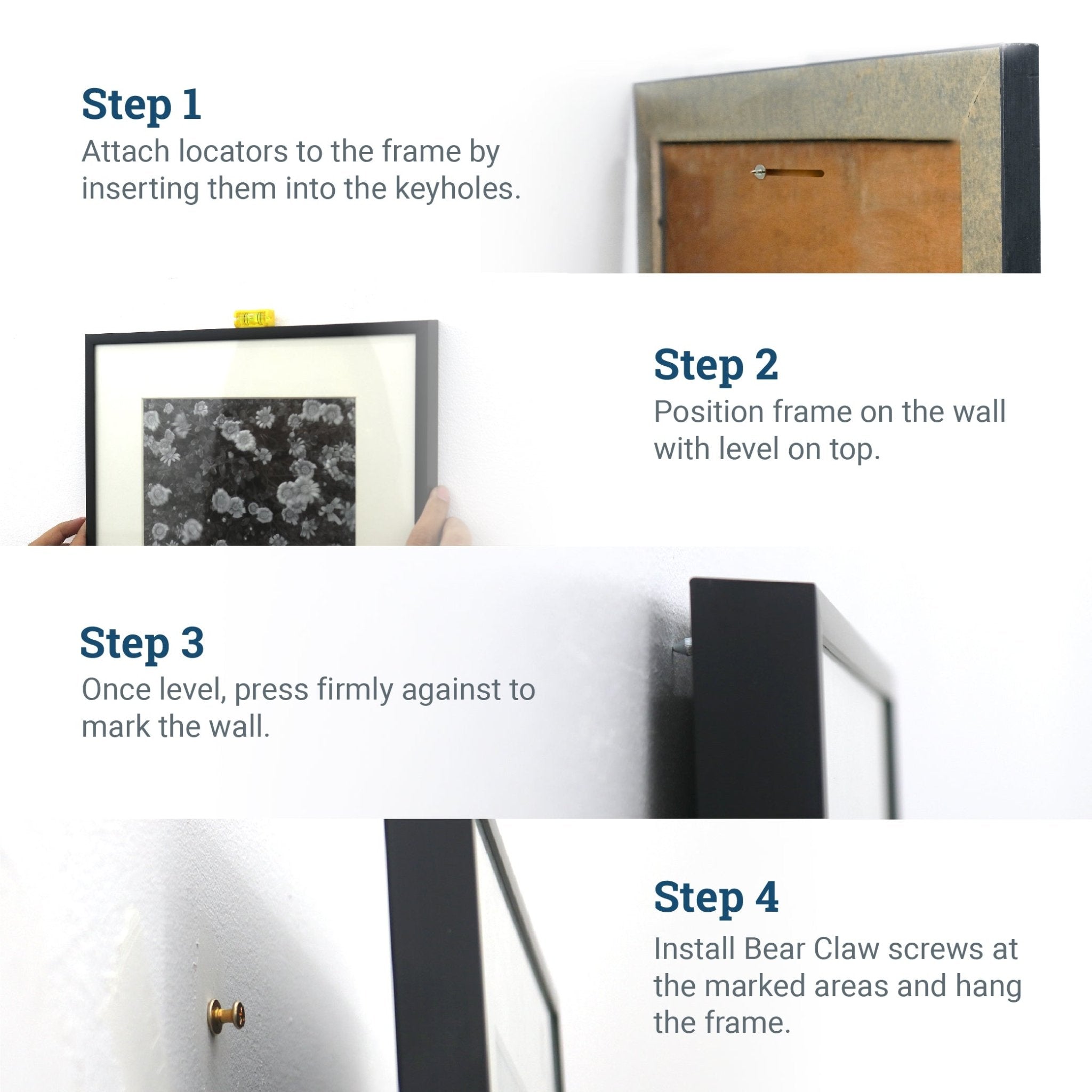 Step 1
Attach locators to the frame by inserting them into the keyholes.

Step 2
Position frame on the wall with level on top.

Step 3
Once level, press firmly against to mark the wall.

Step 4
Install Bear Claw screws at the marked areas and hang the frame.