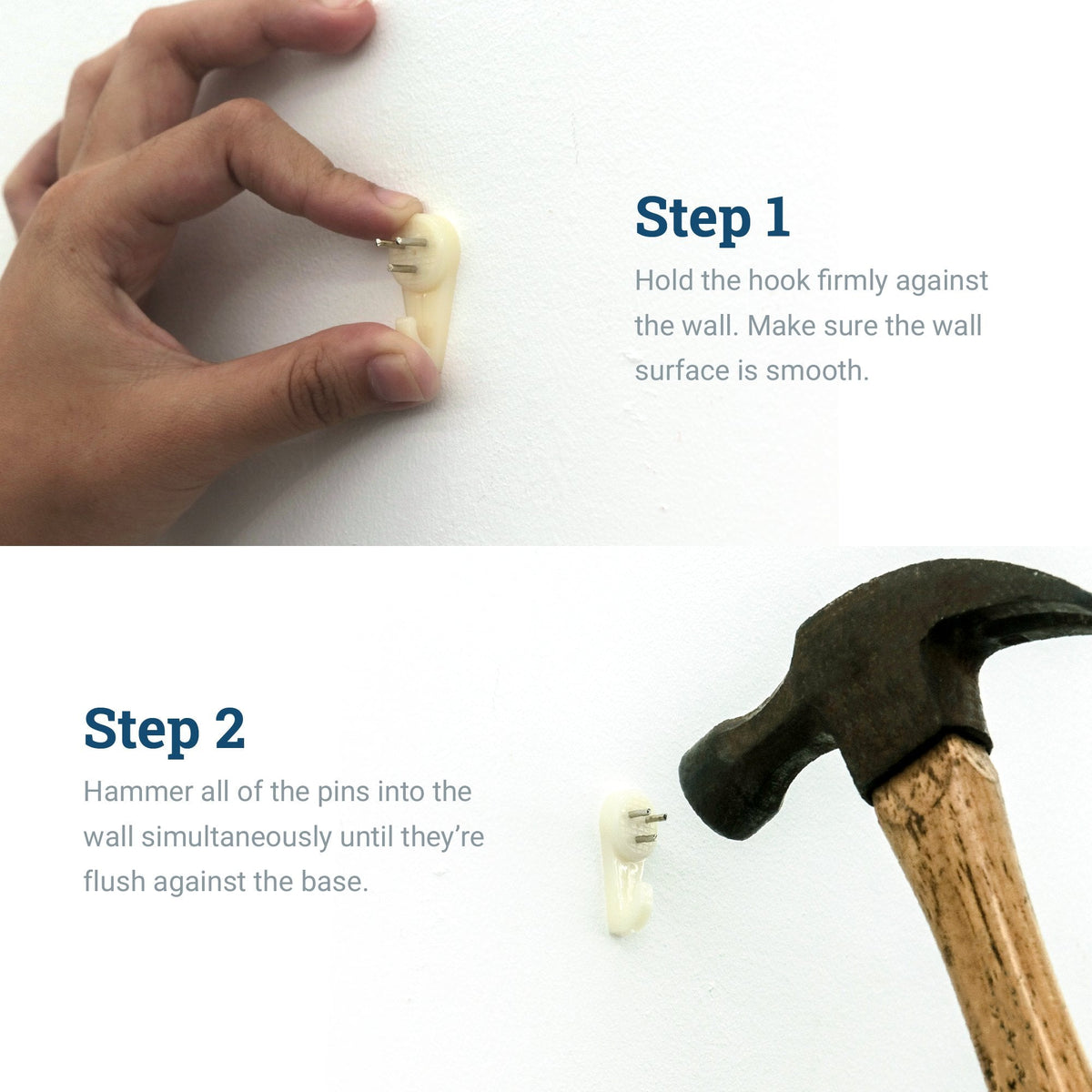 Step 1

Hold the hook firmly against the wall. Make sure the wall surface is smooth.

Step 2

Hammer all of the pins into the wall simultaneously until they're flush against the base.