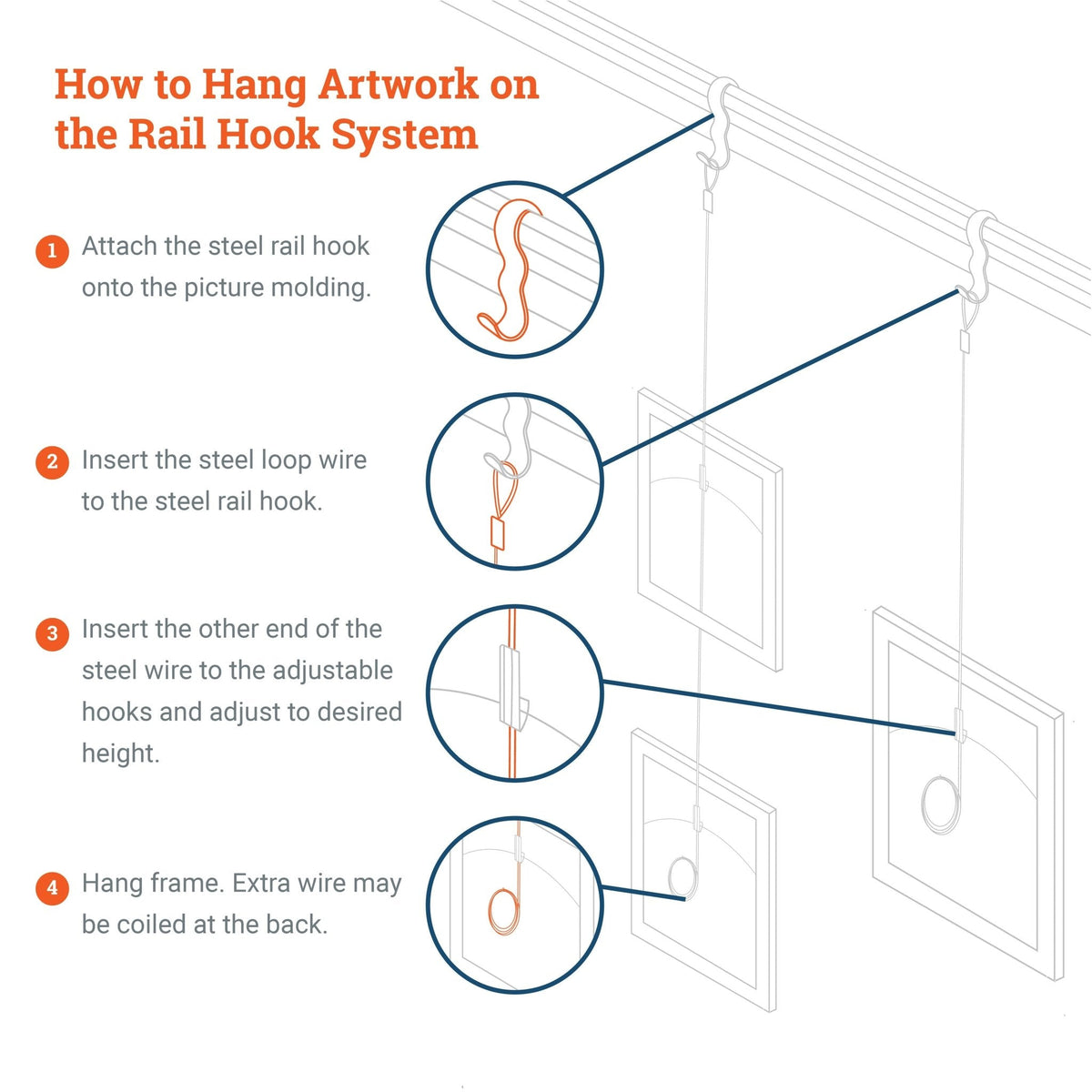 How to Hang Artwork on the Rail Hook System

1 Attach the steel rail hook onto the picture molding.

2 Insert the steel loop wire to the steel rail hook.

3 Insert the other end of the steel wire to the adjustable hooks and adjust to desired height.

4 Hang frame. Extra wire may be coiled at the back.