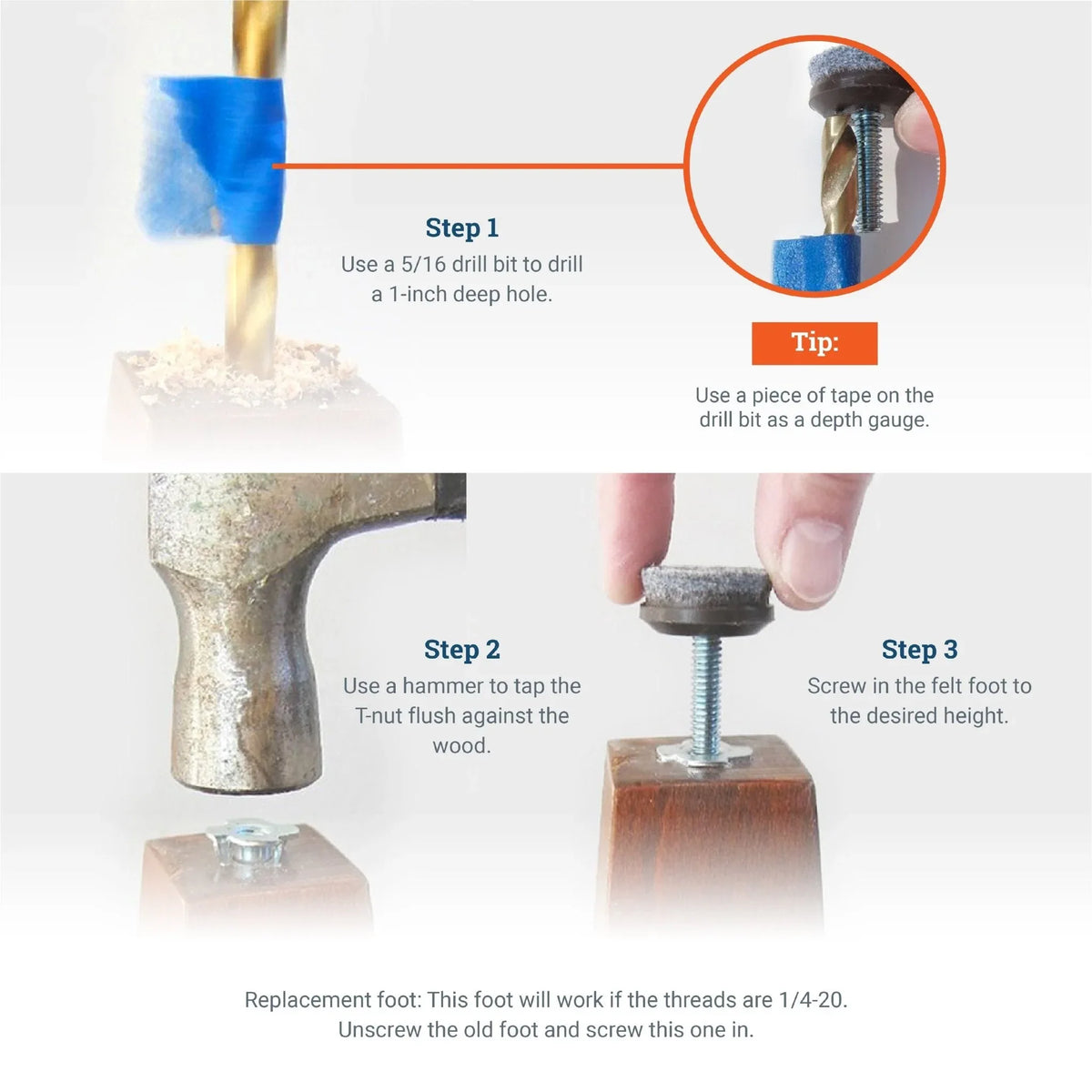 Step 1
Use a 5/16 drill bit to drill a 1-inch deep hole.

Tip:
Use a piece of tape on the drill bit as a depth gauge.

Step 2
Use a hammer to tap the T-nut flush against the wood.

Step 3
Screw in the felt foot to the desired height.

Replacement foot: This foot will work if the threads are 1/4-20. Unscrew the old foot and screw this one in.