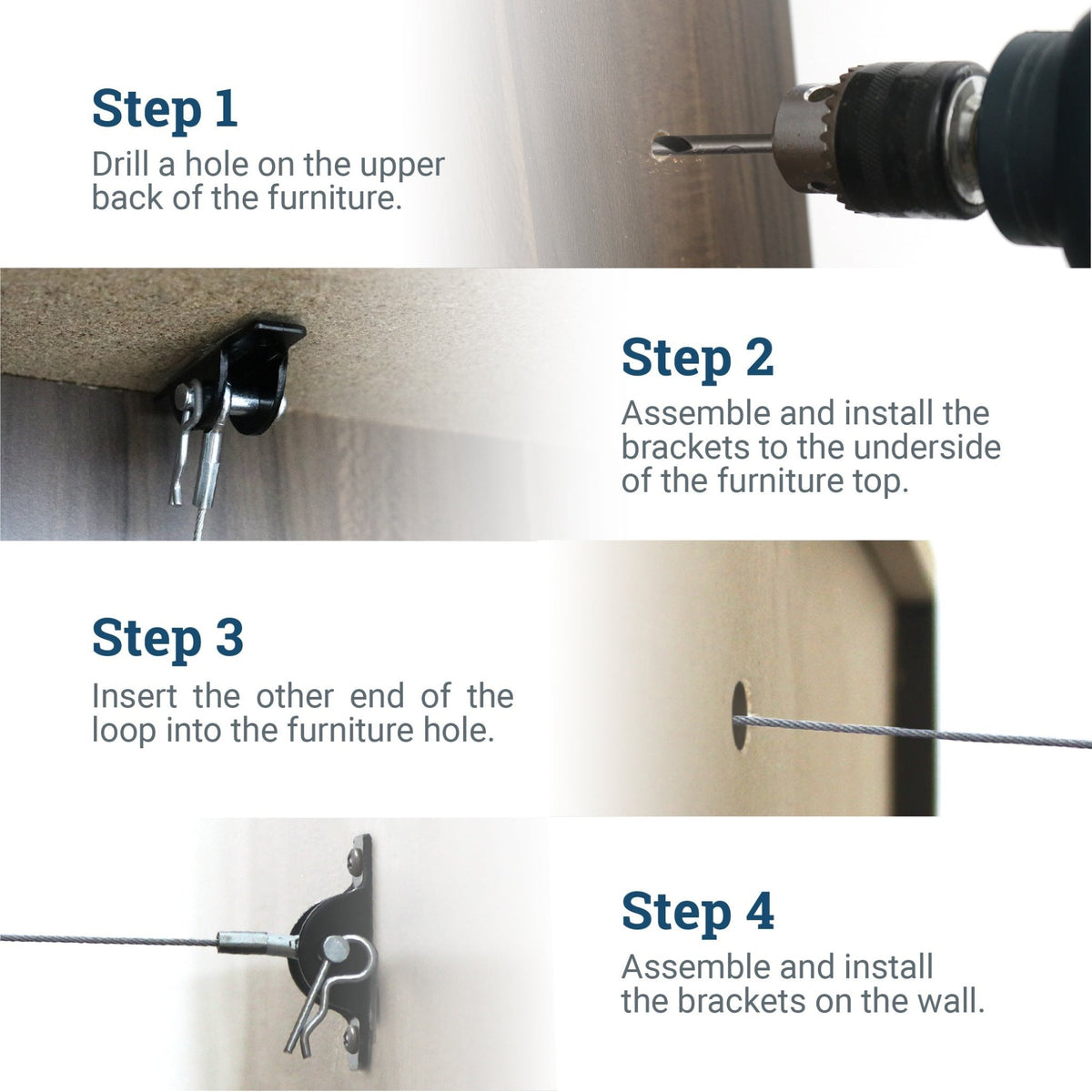 Step 1
Drill a hole on the upper back of the furniture.

Step 2
Assemble and install the brackets to the underside of the furniture top.

Step 3
Insert the other end of the loop into the furniture hole.

Step 4
Assemble and install the brackets on the wall.