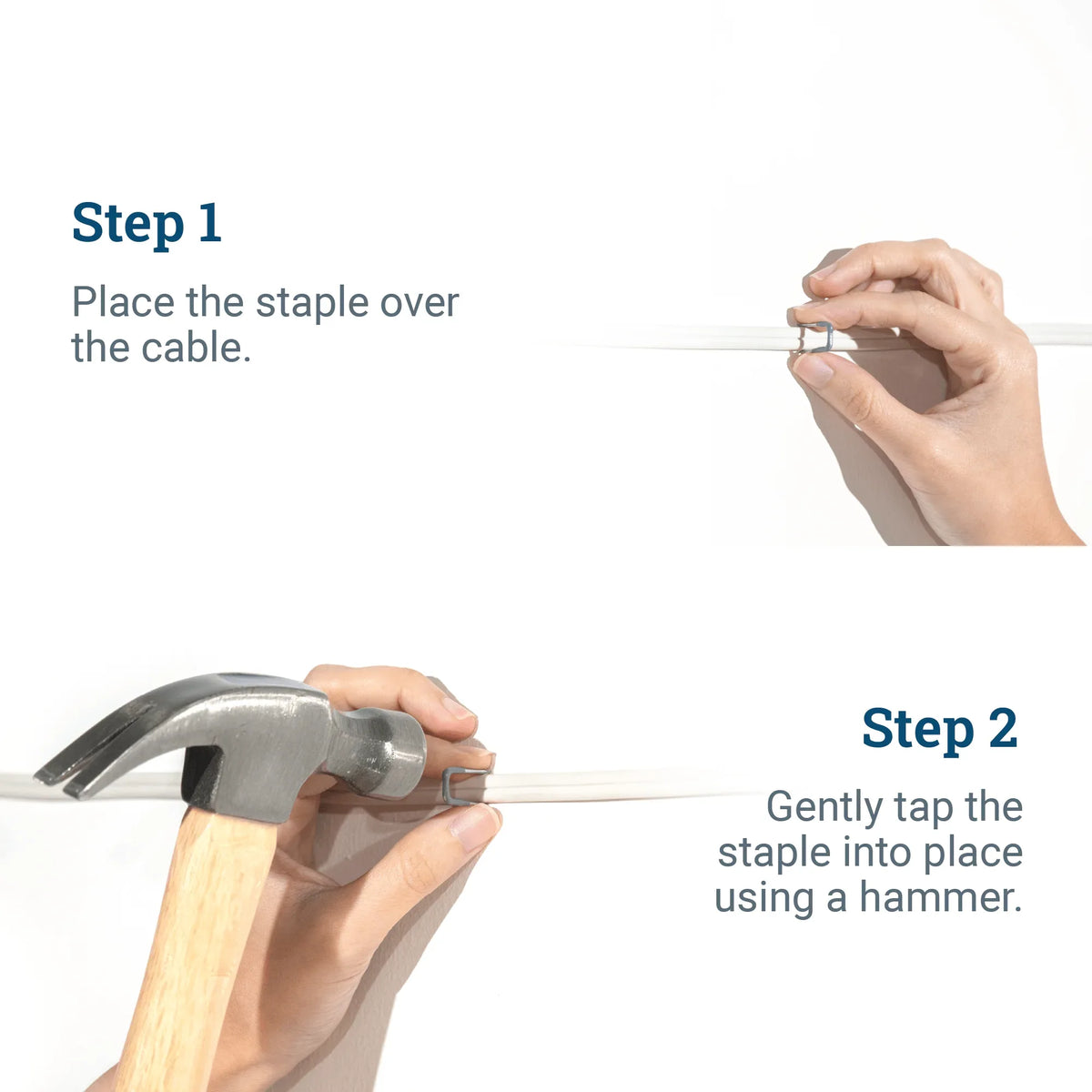 Step 1

Place the staple over the cable.

Step 2

Gently tap the staple into place using a hammer.